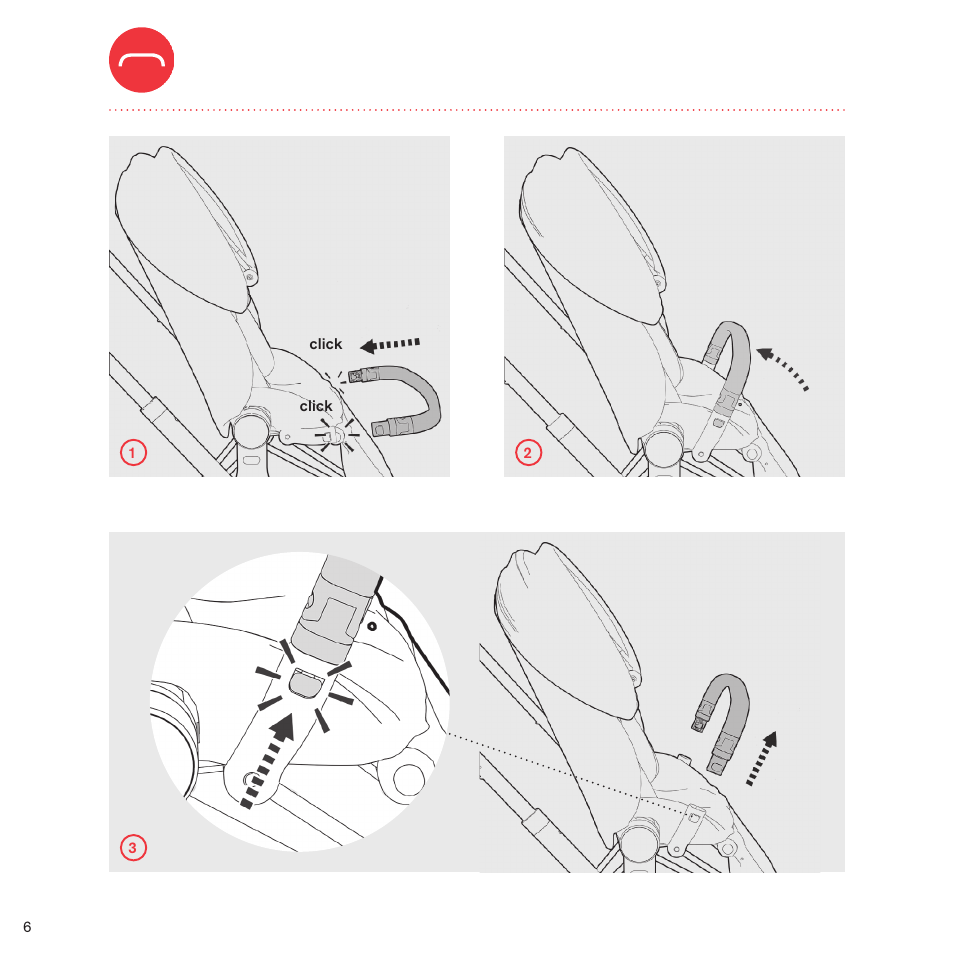 click

click

1

2

3

6