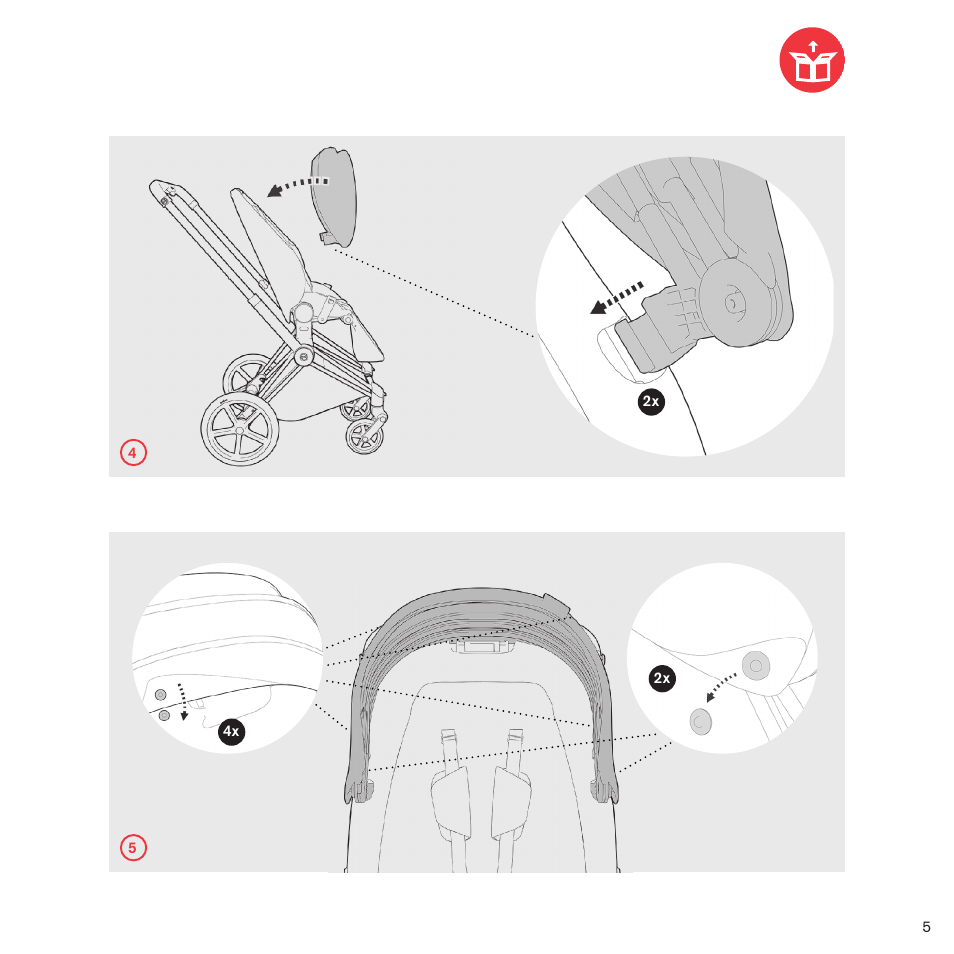 2x

4

4x

2x

5

5