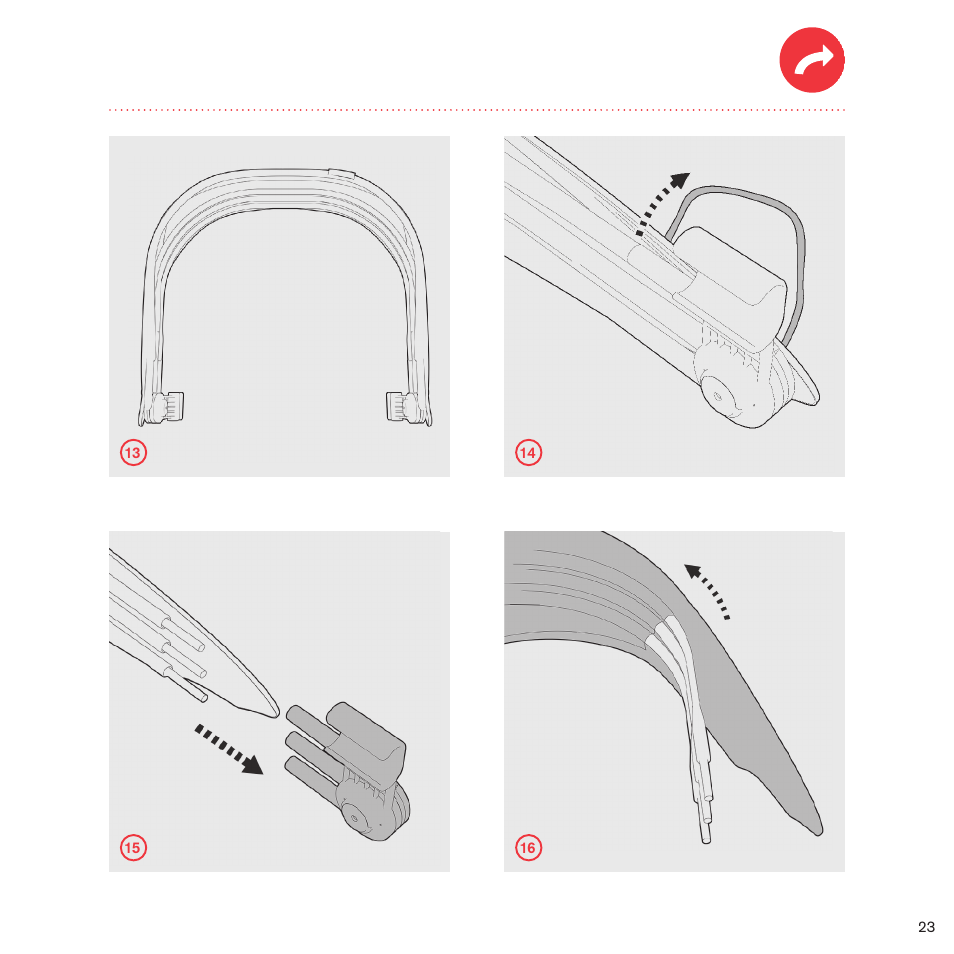 13

14

15

16

23