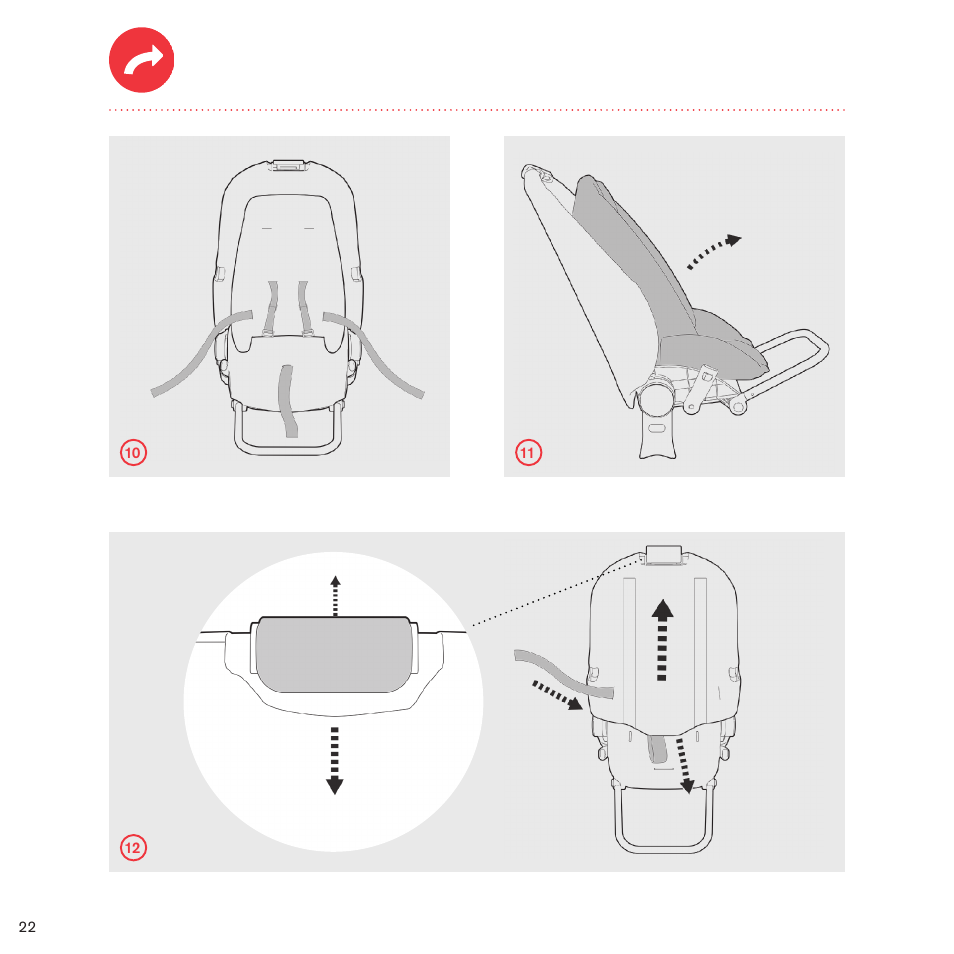 10

11

12

22