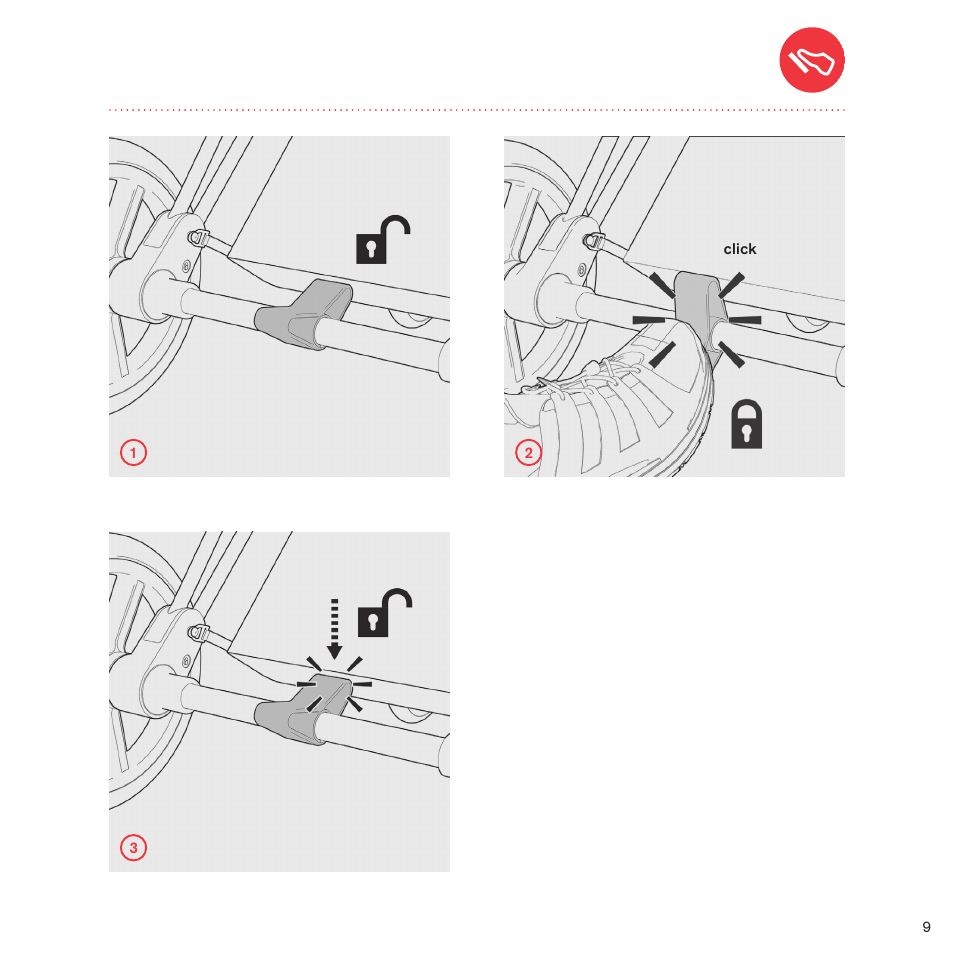 1

click

2

3

9