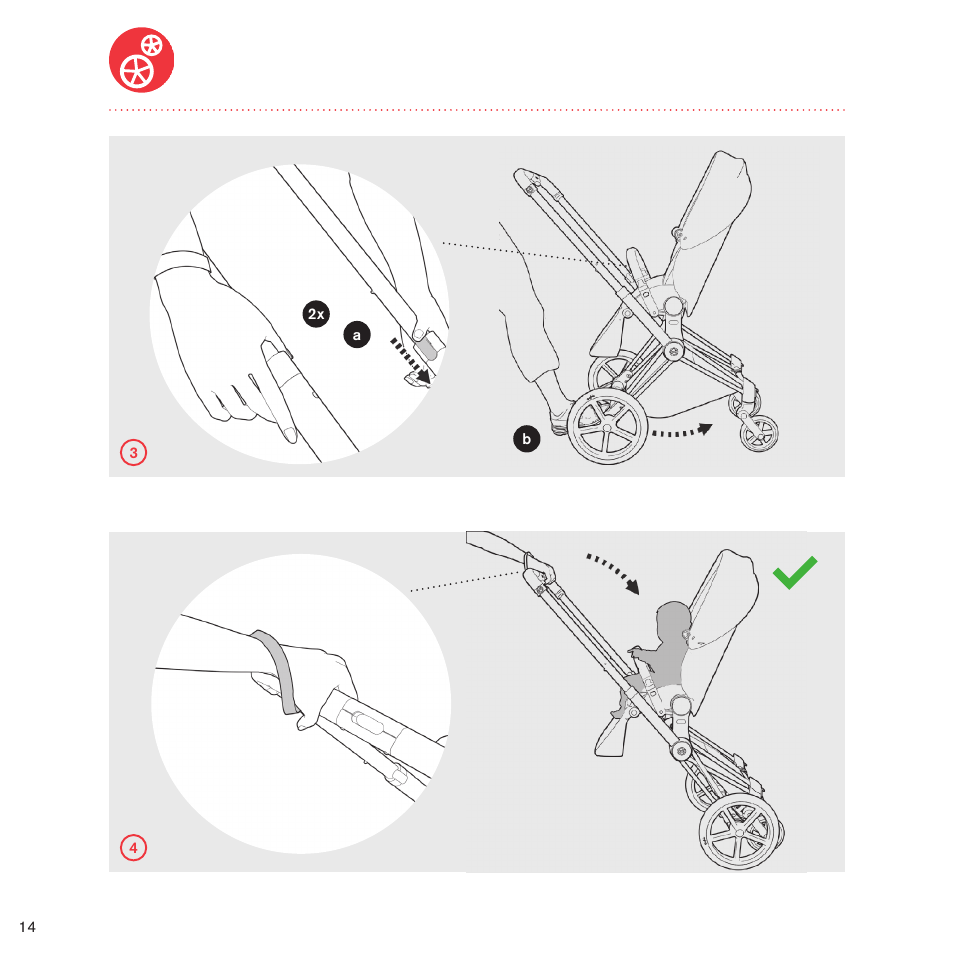 2x

a

b

3

4

14