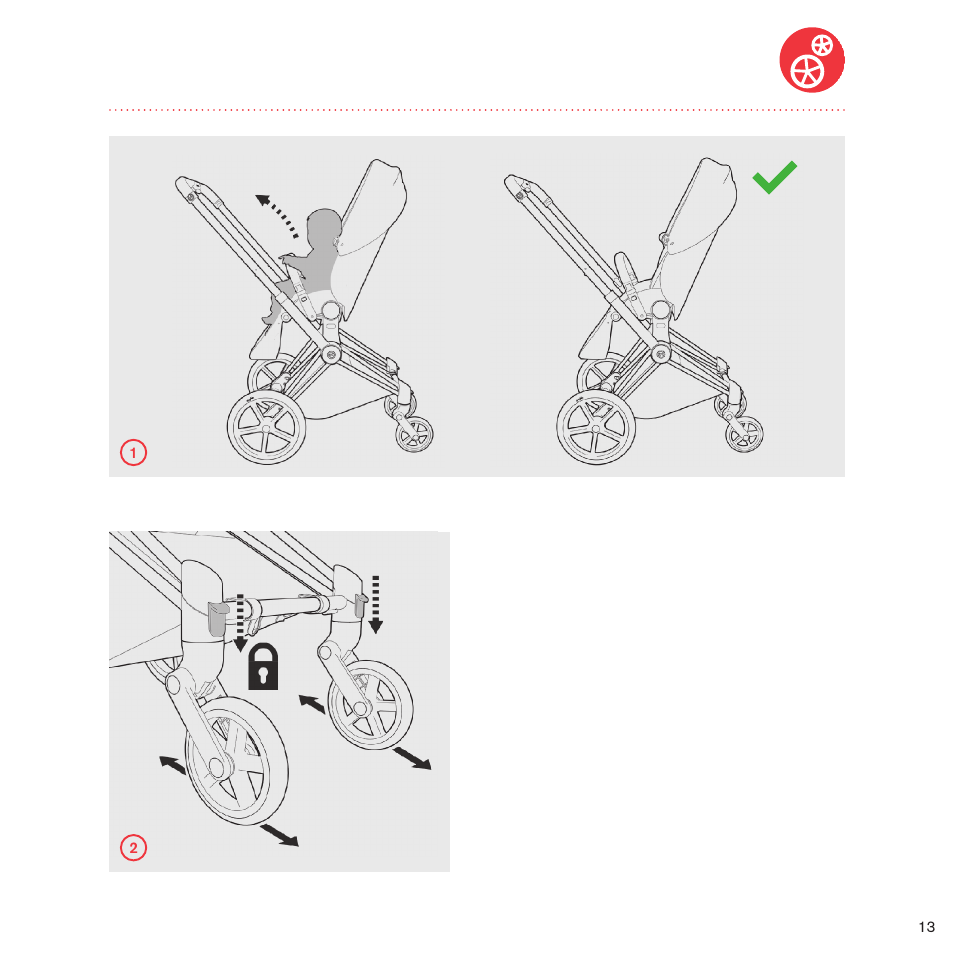 1

2

13