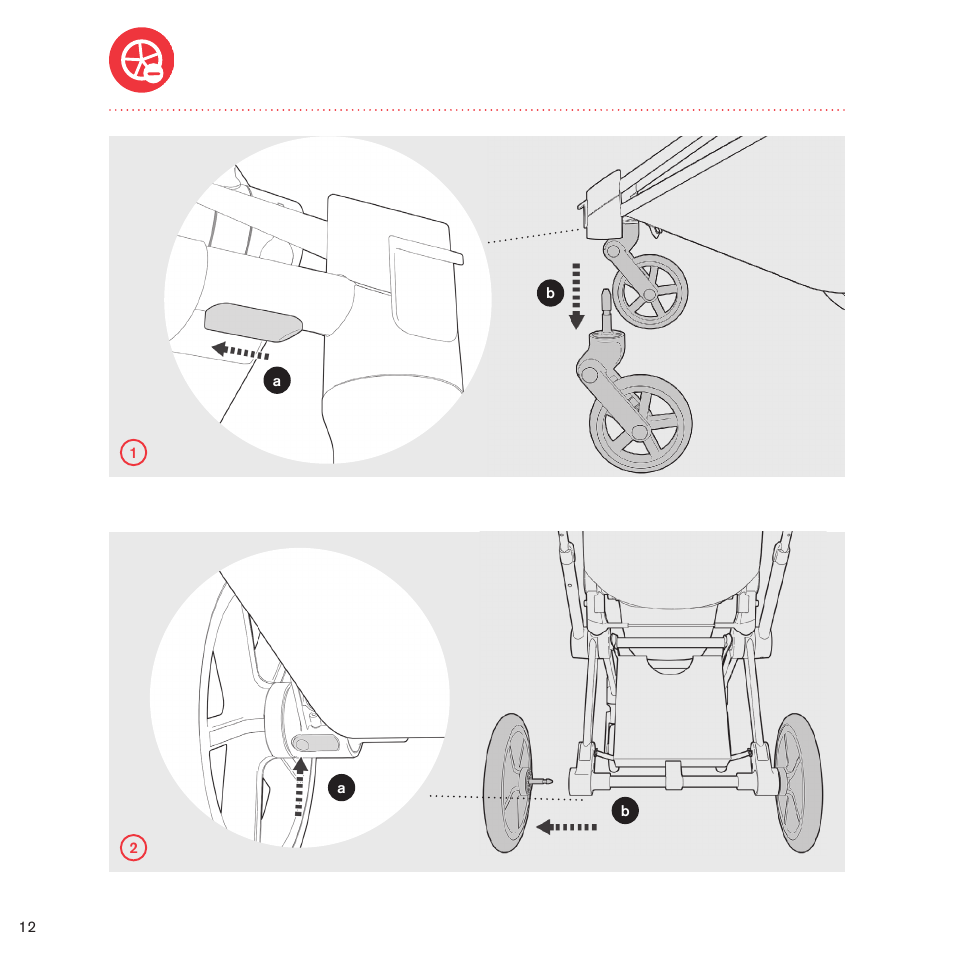 a

b

1

a

b

2

12