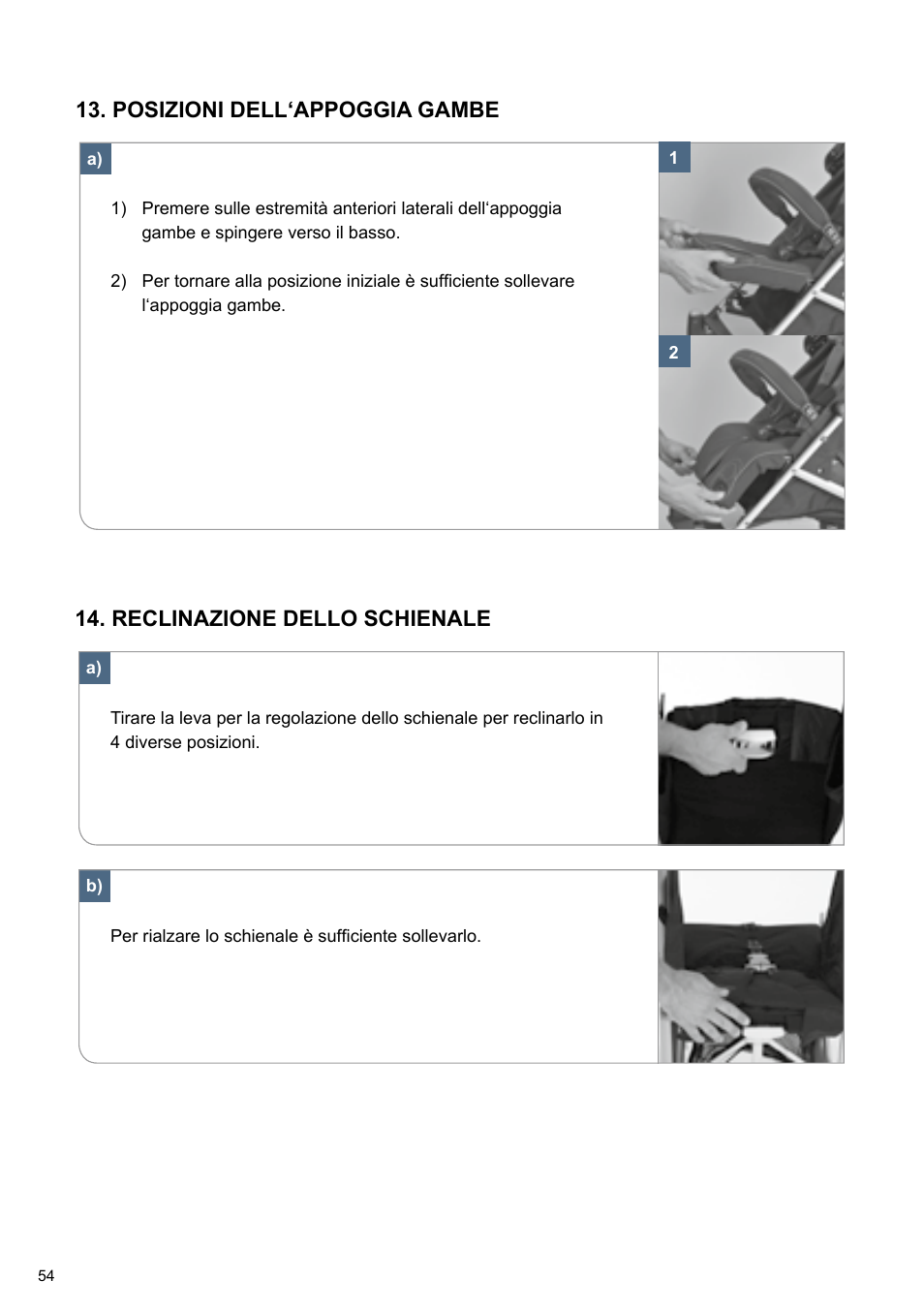 13. POSIZIONI DELL‘APPOGGIA GAMBE

a)

1) Premere sulle estremità anteriori laterali dell‘appoggia gambe e spingere verso il basso.

2) Per tornare alla posizione iniziale è sufficiente sollevare l‘appoggia gambe.

1

2

14. RECLINAZIONE DELLO SCHIENALE

a)

Tirare la leva per la regolazione dello schienale per reclinarlo in 4 diverse posizioni.

b)

Per rialzare lo schienale è sufficiente sollevarlo.

54