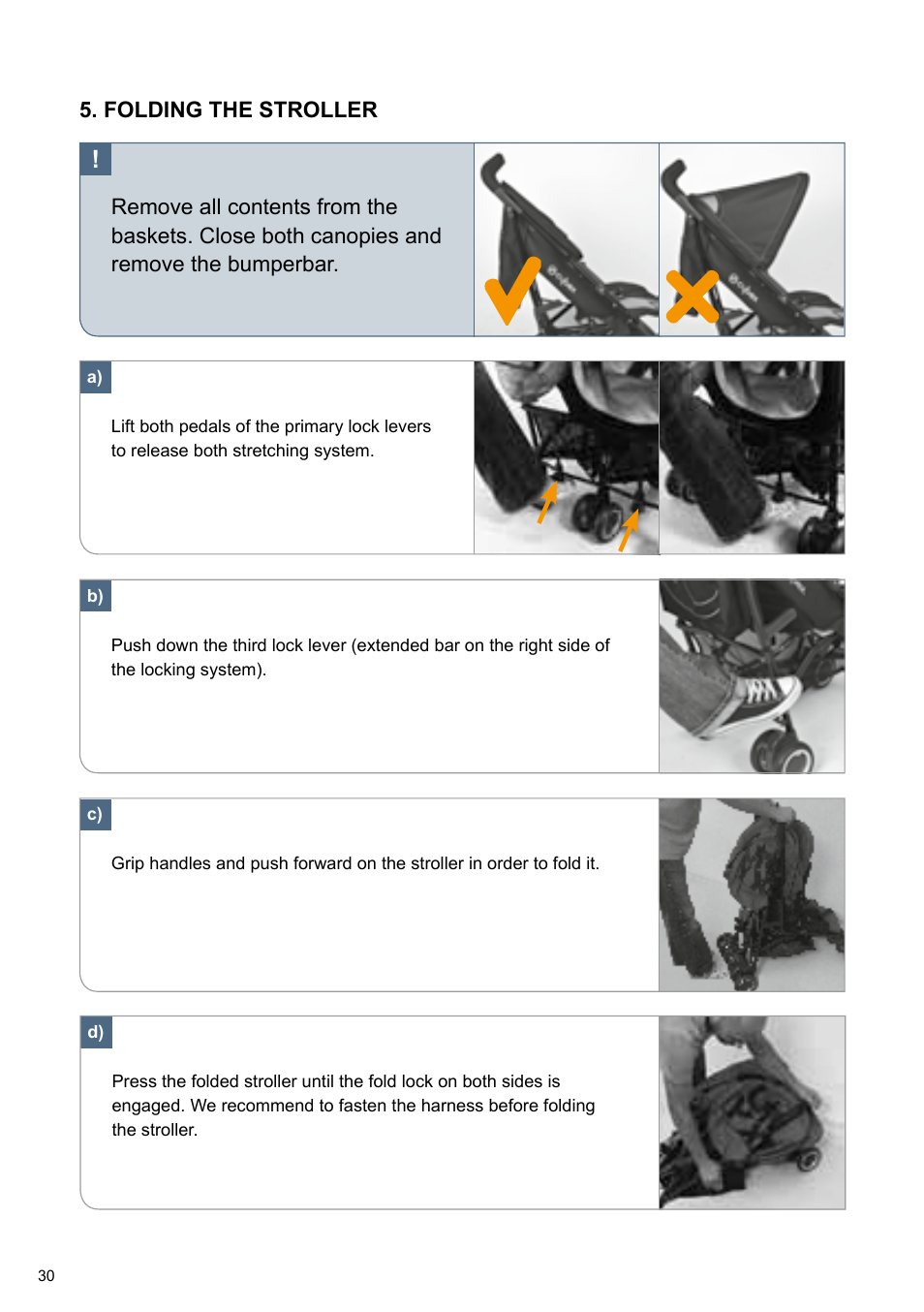 5. FOLDING THE STROLLER

!

Remove all contents from the baskets. Close both canopies and remove the bumperbar.

a)

Lift both pedals of the primary lock levers to release both stretching system.

b)

Push down the third lock lever (extended bar on the right side of the locking system).

c)

Grip handles and push forward on the stroller in order to fold it.

d)

Press the folded stroller until the fold lock on both sides is engaged. We recommend to fasten the harness before folding the stroller.

30