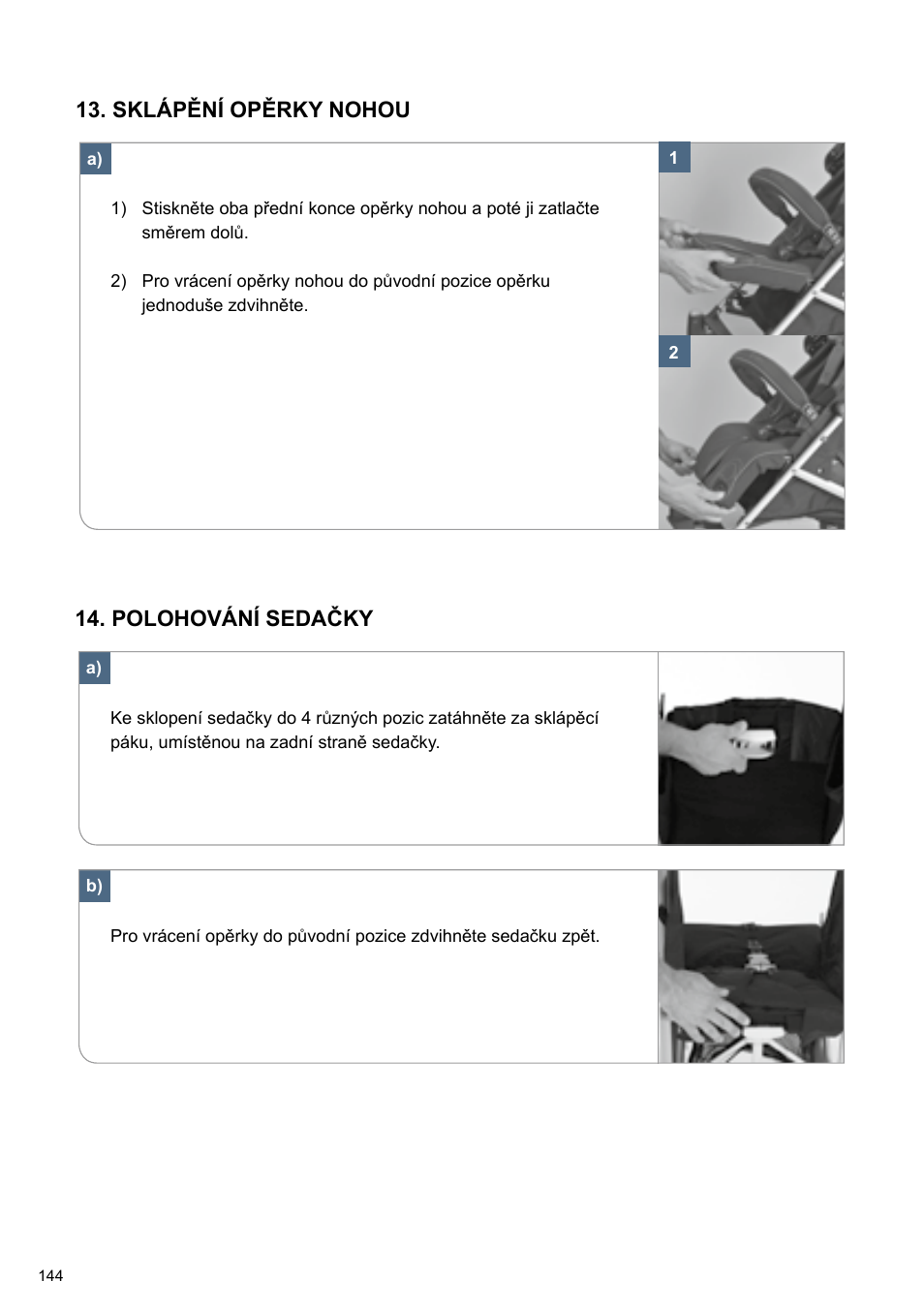 13. SKLÁPĚNÍ OPĚRKY NOHOU

a)

1) Stiskněte oba přední konce opěrky nohou a poté ji zatlačte směrem dolů.

2) Pro vrácení opěrky nohou do původní pozice opěrku jednoduše zdvihněte.

1

2

14. POLOHOVÁNÍ SEDAČKY

a)

Ke sklopení sedačky do 4 různých pozic zatáhněte za sklápěcí páku, umístěnou na zadní straně sedačky.

b)

Pro vrácení opěrky do původní pozice zdvihněte sedačku zpět.

144