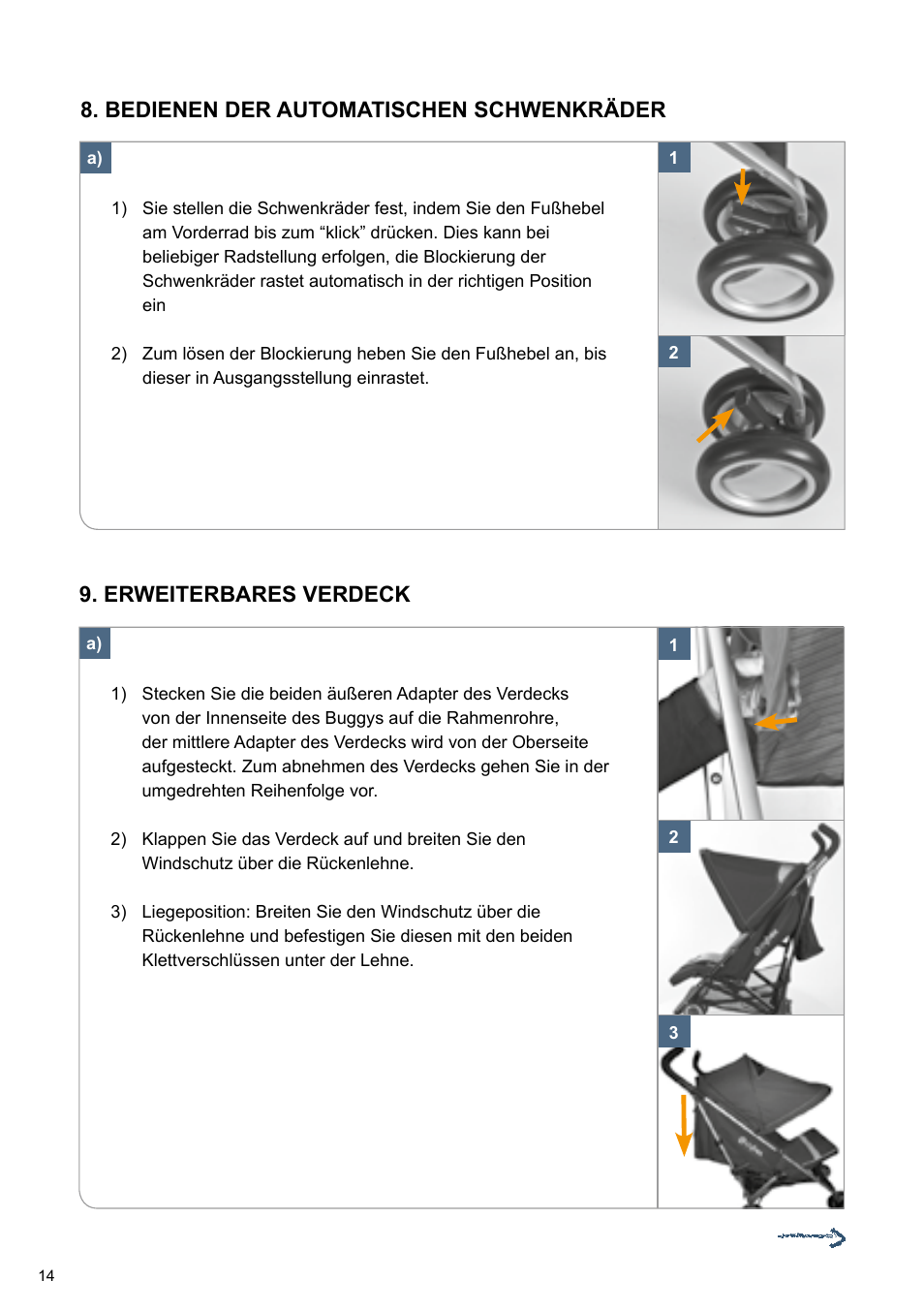 8. BEDIENEN DER AUTOMATISCHEN SCHWENKRÄDER

a)

1) Sie stellen die Schwenkräder fest, indem Sie den Fußhebel am Vorderrad bis zum “klick” drücken. Dies kann bei beliebiger Radstellung erfolgen, die Blockierung der Schwenkräder rastet automatisch in der richtigen Position ein

2) Zum lösen der Blockierung heben Sie den Fußhebel an, bis dieser in Ausgangsstellung einrastet.

1

2

9. ERWEITERBARES VERDECK

a)

1) Stecken Sie die beiden äußeren Adapter des Verdecks von der Innenseite des Buggys auf die Rahmenrohre, der mittlere Adapter des Verdecks wird von der Oberseite aufgesteckt. Zum abnehmen des Verdecks gehen Sie in der umgedrehten Reihenfolge vor.

2) Klappen Sie das Verdeck auf und breiten Sie den Windschutz über die Rückenlehne.

3) Liegeposition: Breiten Sie den Windschutz über die Rückenlehne und befestigen Sie diesen mit den beiden Klettverschlüssen unter der Lehne.

1

2

3

14