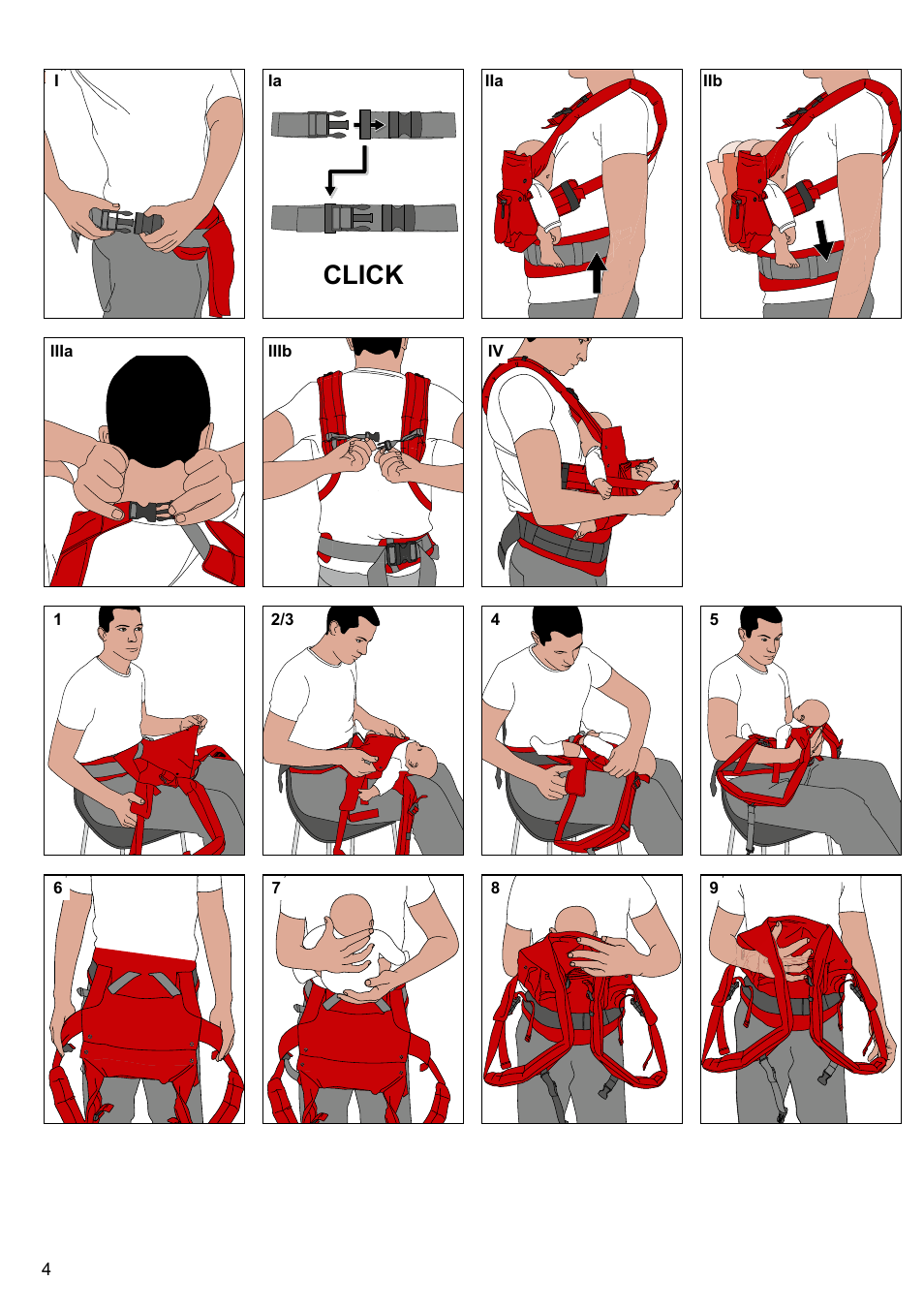 I

Ia

CLICK

IIa

IIb

IIIa

IIIb

IV

1

2/3

4

5

6

7

8

9

4