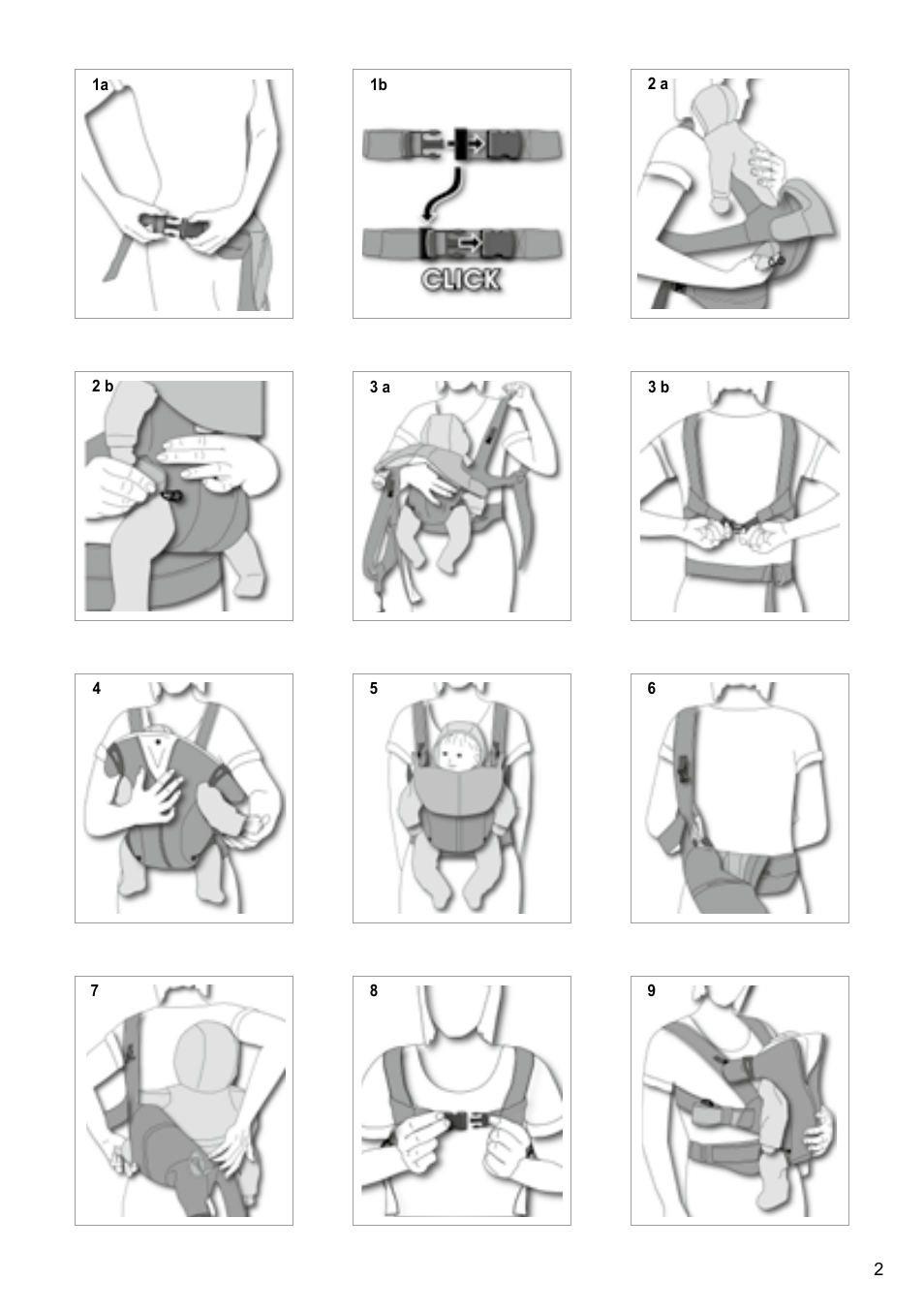 1a

1b

CLICK

2 a

2 b

3 a

3 b

4

5

6

7

8

9

2