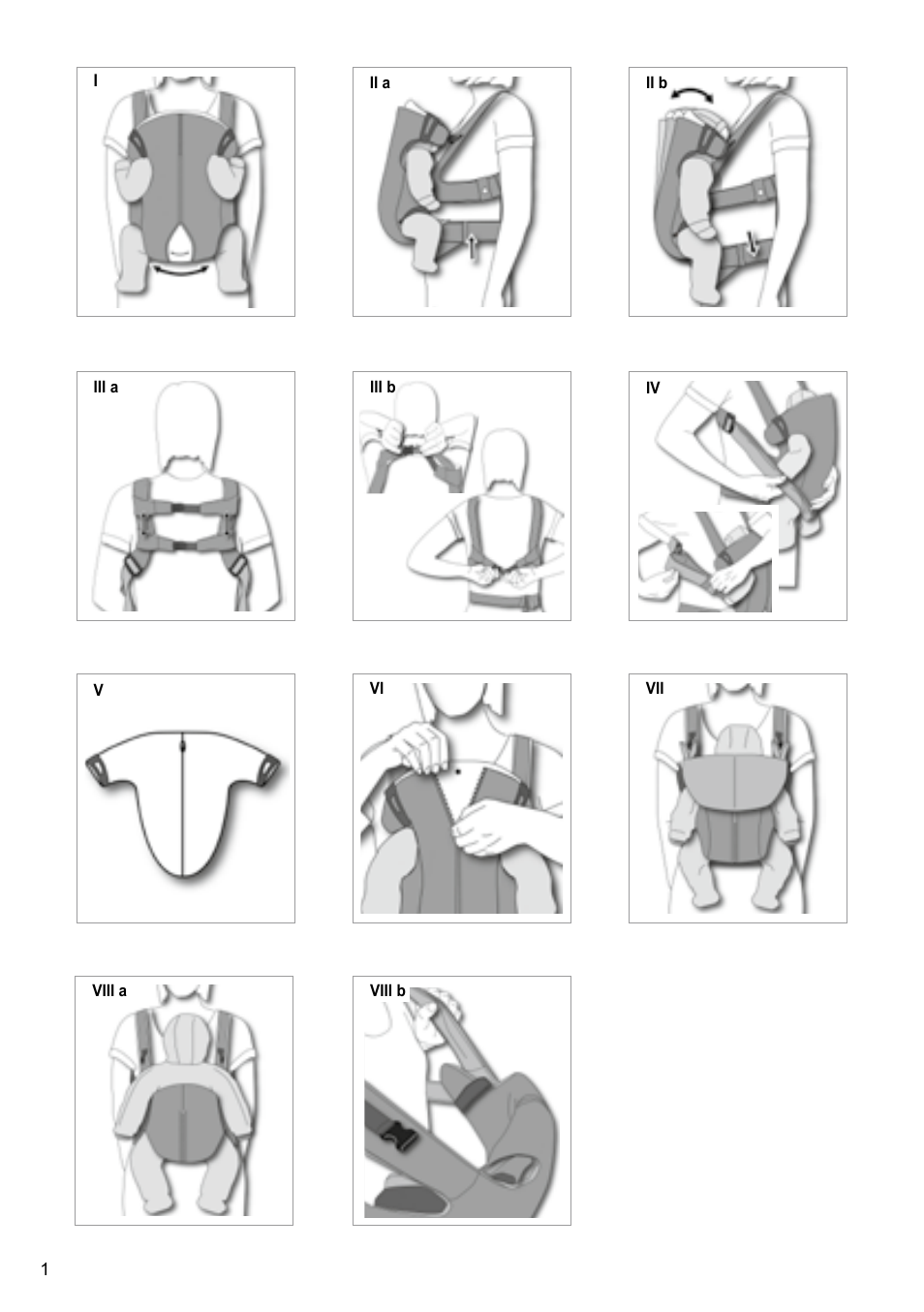 I

II a

II b

III a

III b

IV

V

VI

VII

VIII a

VIII b

1