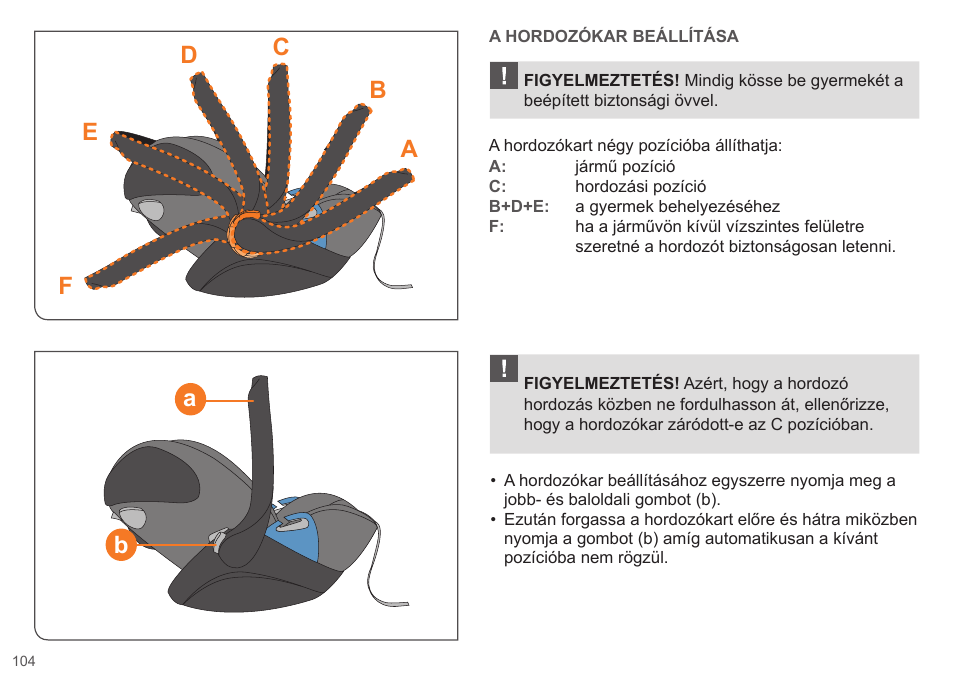 D
C
B
E
A
F

A HORDOZÓKAR BEÁLLÍTÁSA

!
FIGYELMEZTETÉS! Mindig kösse be gyermekét a beépített biztonsági övvel.

A hordozókart négy pozícióba állíthatja:

A: jármű pozíció
C: hordozási pozíció
B+D+E: a gyermek behelyezéséhez
F: ha a járművön kívül vízszintes felületre szeretné a hordozót biztonságosan letenni.

a
b

!
FIGYELMEZTETÉS! Azért, hogy a hordozó hordozás közben ne fordulhasson át, ellenőrizze, hogy a hordozókar záródott-e az C pozícióban.

• A hordozókar beállításához egyszerre nyomja meg a jobb- és baloldali gombot (b).
• Ezután forgassa a hordozókart előre és hátra miközben nyomja a gombot (b) amíg automatikusan a kívánt pozícióba nem rögzül.

104