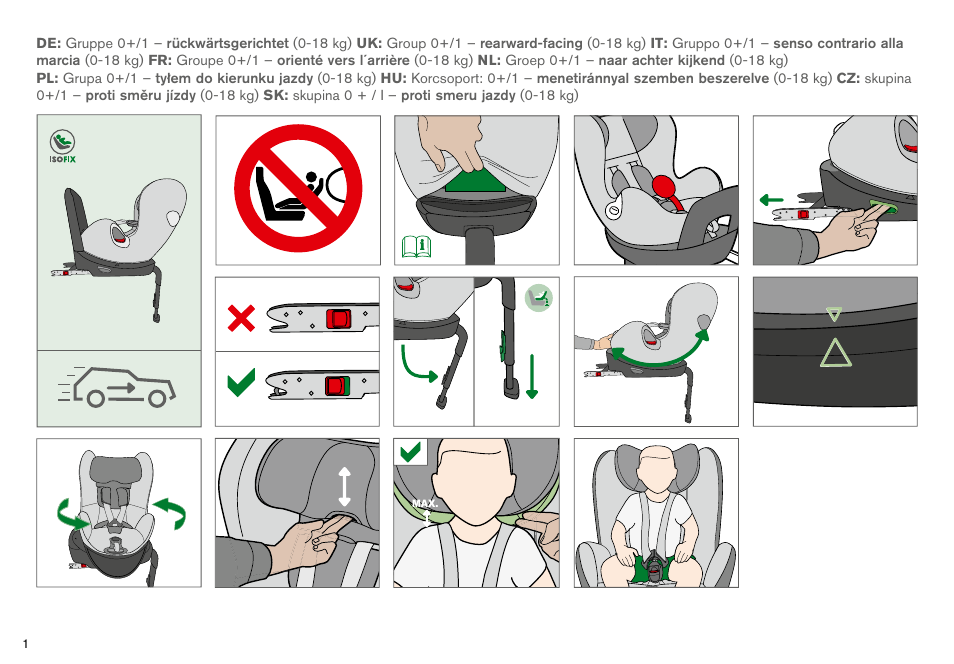 DE: Gruppe 0+/1 – rückwärtsgerichtet (0-18 kg) UK: Group 0+/1 – rearward-facing (0-18 kg) IT: Gruppo 0+/1 – senso contrario alla marcia (0-18 kg) FR: Groupe 0+/1 – orienté vers l´arrière (0-18 kg) NL: Groep 0+/1 – naar achter kijkend (0-18 kg) PL: Grupa 0+/1 – tyłem do kierunku jazdy (0-18 kg) HU: Korcsoport: 0+/1 – menetiránnyal szemben beszerelve (0-18 kg) CZ: skupina 0+/1 – proti směru jízdy (0-18 kg) SK: skupina 0 + / I – proti smeru jazdy (0-18 kg)

ISOFIX

MAX.

1