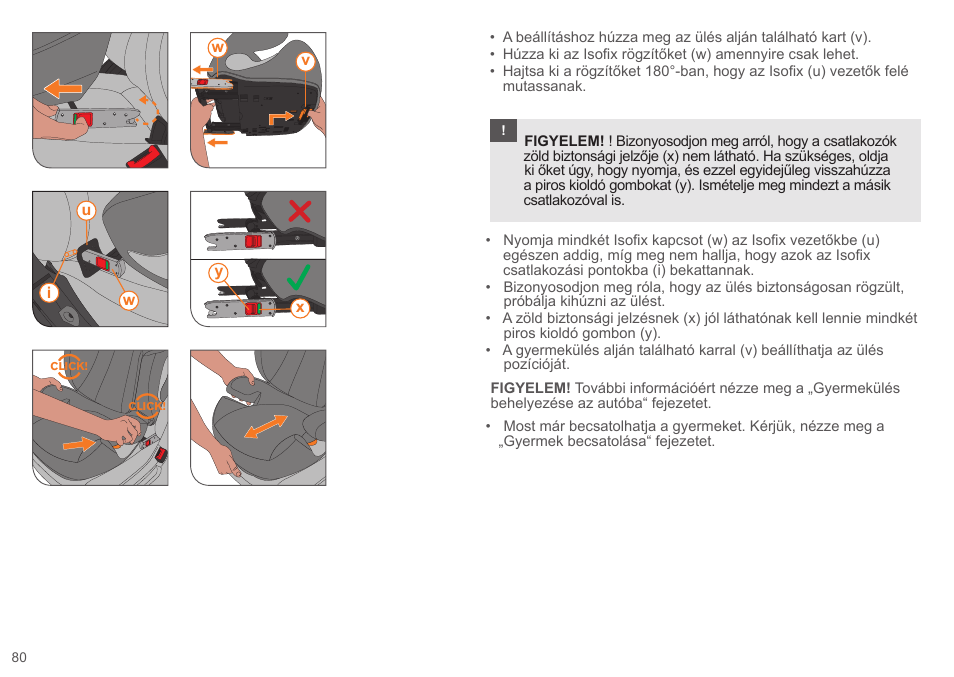 w
v
u
i
w
y
x
CLICK!
CLICK!

• A beállításhoz húzza meg az ülés alján található kart (v).
• Húzza ki az Isofix rögzítőket (w) amennyire csak lehet.
• Hajtsa ki a rögzítőket 180°-ban, hogy az Isofix (u) vezetők felé mutassanak.

!

FIGYELEM! ! Bizonyosodjon meg arról, hogy a csatlakozók zöld biztonsági jelzője (x) nem látható. Ha szükséges, oldja ki őket úgy, hogy nyomja, és ezzel egyidejűleg visszahúzza a piros kioldó gombokat (y). Ismételje meg mindezt a másik csatlakozóval is.

• Nyomja mindkét Isofix kapcsot (w) az Isofix vezetőkbe (u) egészen addig, míg meg nem hallja, hogy azok az Isofix csatlakozási pontokba (i) bekattannak.
• Bizonyosodjon meg róla, hogy az ülés biztonságosan rögzült, próbálja kihúzni az ülést.
• A zöld biztonsági jelzésnek (x) jól láthatónak kell lennie mindkét piros kioldó gombon (y).
• A gyermekülés alján található karral (v) beállíthatja az ülés pozícióját.

FIGYELEM! További információért nézze meg a „Gyermekülés behelyezése az autóba“ fejezetet.

• Most már becsatolhatja a gyermeket. Kérjük, nézze meg a „Gyermek becsatolása“ fejezetet.

80