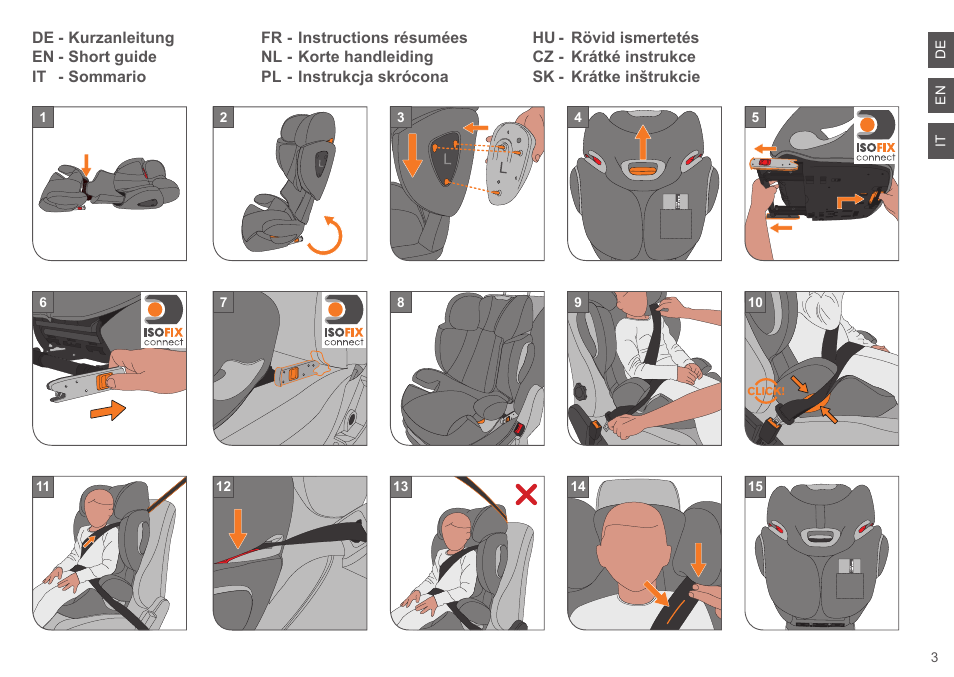 DE - Kurzanleitung
EN - Short guide
IT - Sommario

FR - Instructions résumées
NL - Korte handleiding
PL - Instrukcja skrócona

HU - Rövid ismertetés
CZ - Krátké instrukce
SK - Krátke inštrukcie

DE
EN
IT

1
2
3
L
L
4
5
ISOFIX connect
6
ISOFIX connect
7
ISOFIX connect
8
9
10
CLICK!
11
12
13
14
15

3