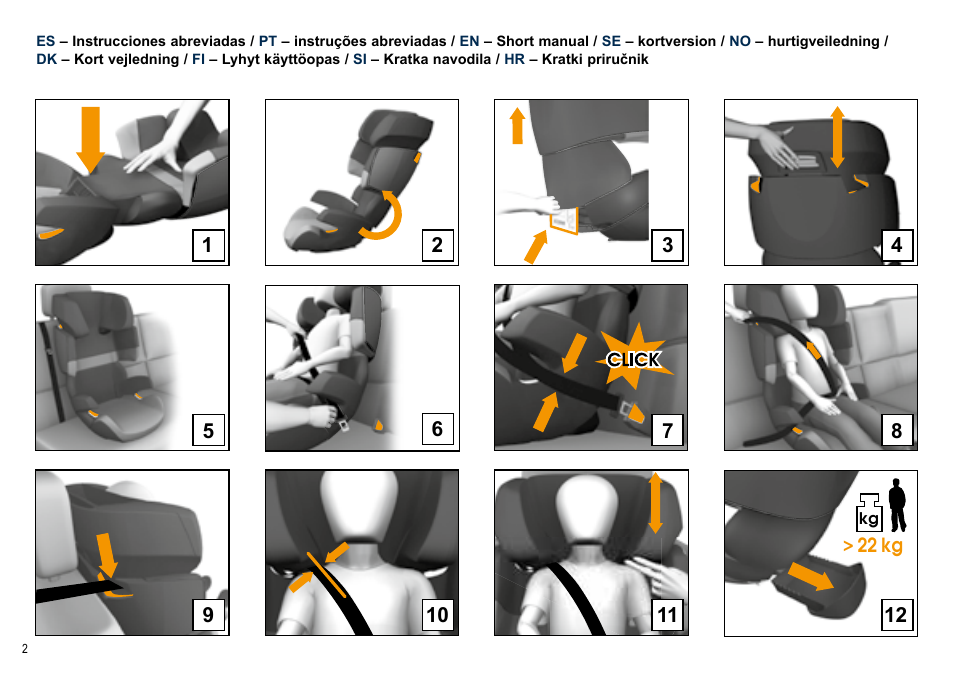 ES – Instrucciones abreviadas / PT – instruções abreviadas / EN – Short manual / SE – kortversion / NO – hurtigveiledning / DK – Kort vejledning / FI – Lyhyt käyttöopas / SI – Kratka navodila / HR – Kratki priručnik

1

2

3

4

5

6

CLICK

7

8

9

10

11

kg

> 22 kg

12

2