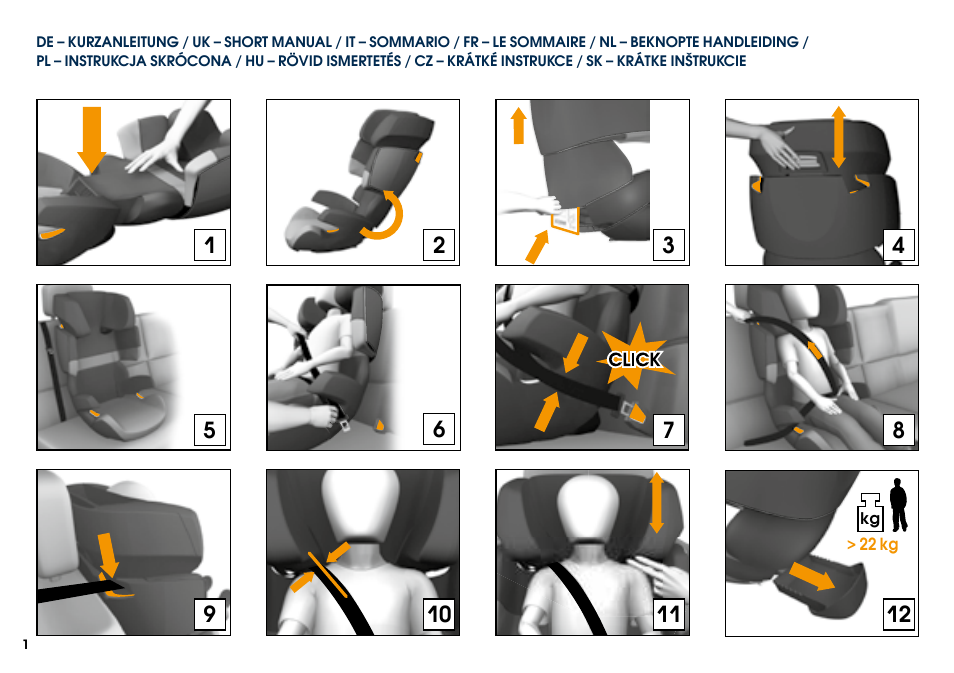 DE – KURZANLEITUNG / UK – SHORT MANUAL / IT – SOMMARIO / FR – LE SOMMAIRE / NL – BEKNOPTE HANDLEIDING / PL – INSTRUKCJA SKRÓCONA / HU – RÖVID ISMERTETÉS / CZ – KRÁTKÉ INSTRUKCE / SK – KRÁTKE INŠTRUKCIE

1

2

3

4

5

6

CLICK

7

8

9

10

11

kg

> 22 kg

12

1