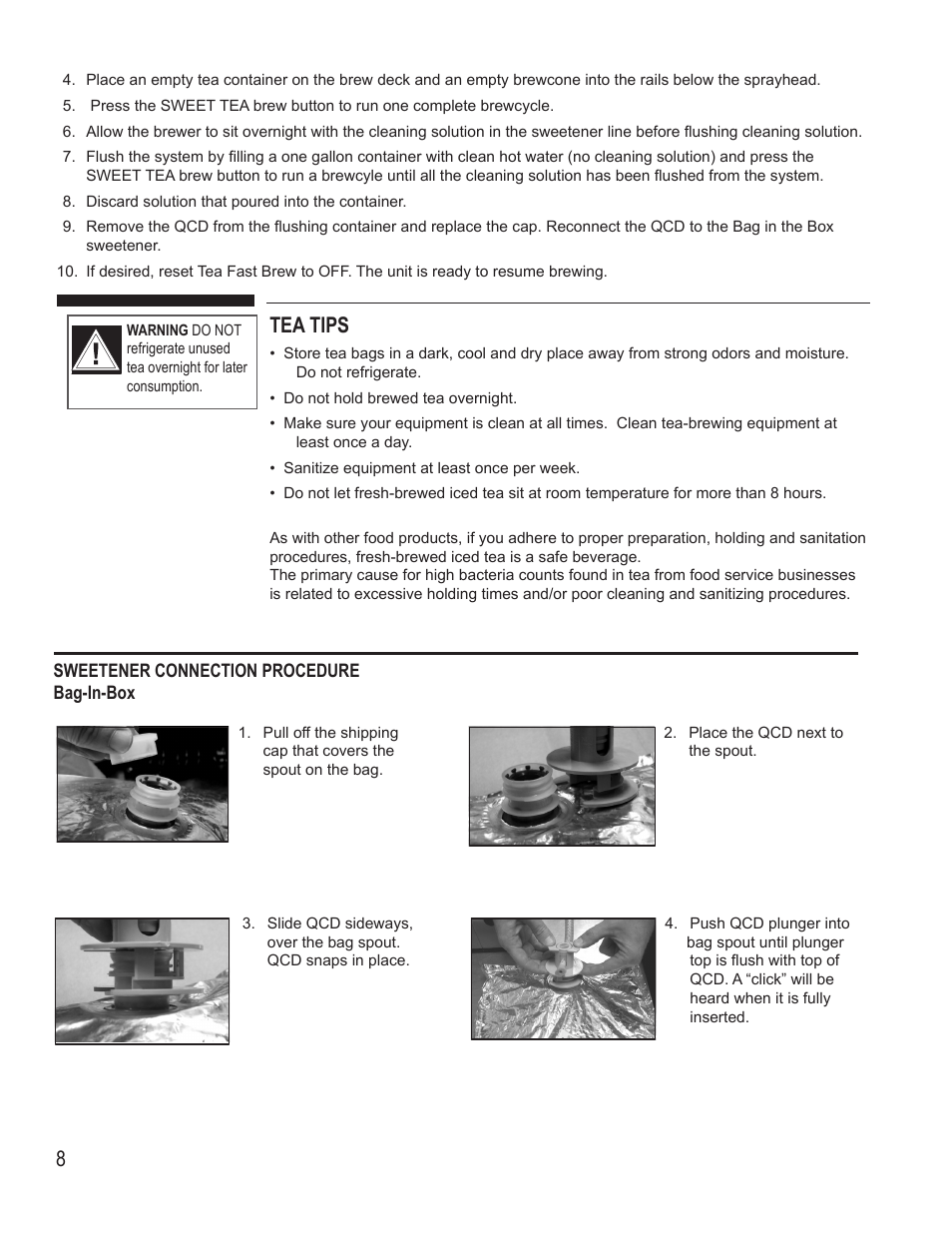 4. Place an empty tea container on the brew deck and an empty brewcone into the rails below the sprayhead.

5. Press the SWEET TEA brew button to run one complete brewcycle.

6. Allow the brewer to sit overnight with the cleaning solution in the sweetener line before flushing cleaning solution.

7. Flush the system by filling a one gallon container with clean hot water (no cleaning solution) and press the SWEET TEA brew button to run a brewcyle until all the cleaning solution has been flushed from the system.

8. Discard solution that poured into the container.

9. Remove the QCD from the flushing container and replace the cap. Reconnect the QCD to the Bag in the Box sweetener.

10. If desired, reset Tea Fast Brew to OFF. The unit is ready to resume brewing.

WARNING DO NOT refrigerate unused tea overnight for later consumption.

TEA TIPS

• Store tea bags in a dark, cool and dry place away from strong odors and moisture. Do not refrigerate.

• Do not hold brewed tea overnight.

• Make sure your equipment is clean at all times. Clean tea-brewing equipment at least once a day.

• Sanitize equipment at least once per week.

• Do not let fresh-brewed iced tea sit at room temperature for more than 8 hours.

As with other food products, if you adhere to proper preparation, holding and sanitation procedures, fresh-brewed iced tea is a safe beverage.
The primary cause for high bacteria counts found in tea from food service businesses is related to excessive holding times and/or poor cleaning and sanitizing procedures.

SWEETENER CONNECTION PROCEDURE
Bag-In-Box

1. Pull off the shipping cap that covers the spout on the bag.

2. Place the QCD next to the spout.

3. Slide QCD sideways, over the bag spout. QCD snaps in place.

4. Push QCD plunger into bag spout until plunger top is flush with top of QCD. A “click” will be heard when it is fully inserted.

8