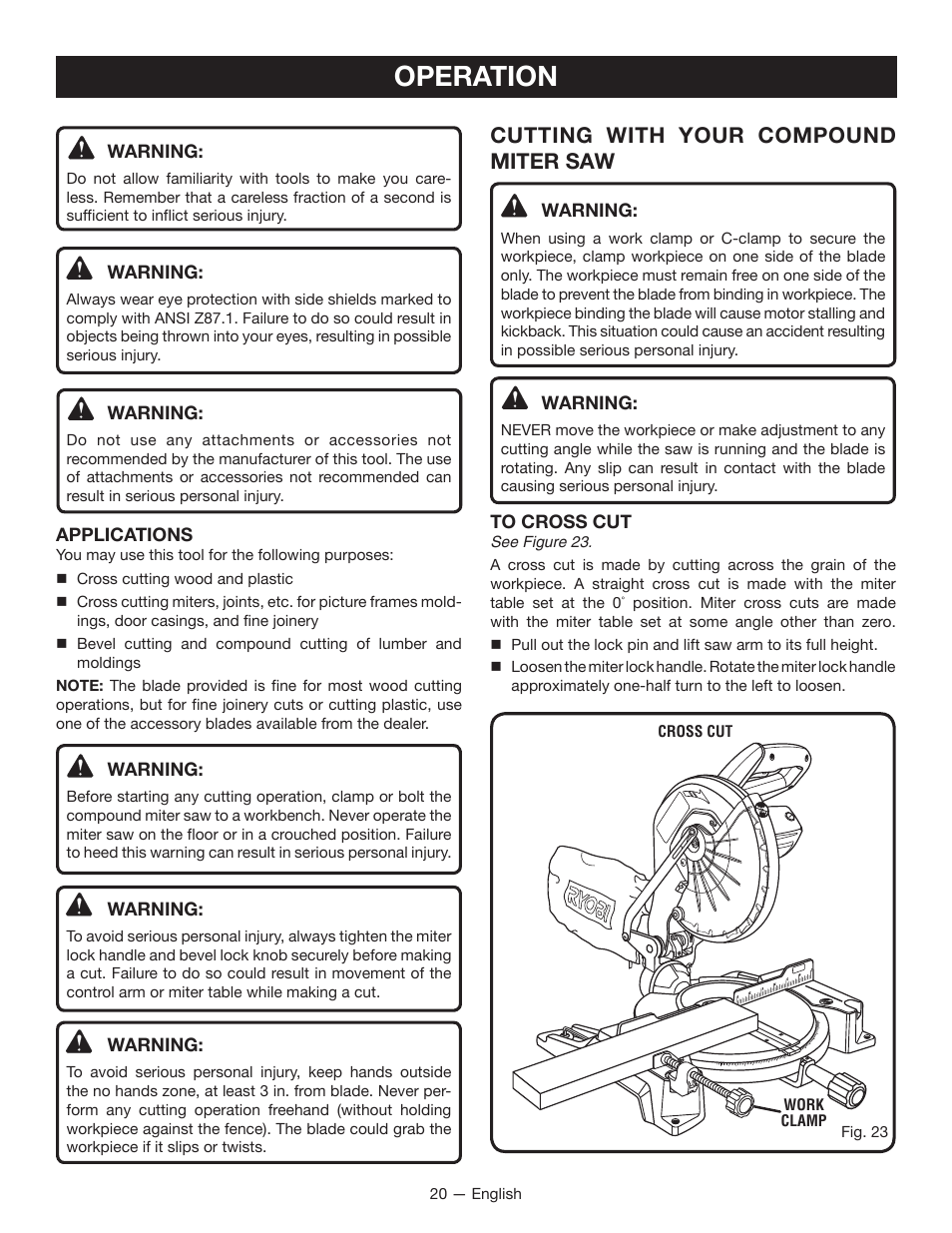 OPERATION

WARNING:
Do not allow familiarity with tools to make you careless. Remember that a careless fraction of a second is sufficient to inflict serious injury.

WARNING:
Always wear eye protection with side shields marked to comply with ANSI Z87.1. Failure to do so could result in objects being thrown into your eyes, resulting in possible serious injury.

WARNING:
Do not use any attachments or accessories not recommended by the manufacturer of this tool. The use of attachments or accessories not recommended can result in serious personal injury.

APPLICATIONS
You may use this tool for the following purposes:
■ Cross cutting wood and plastic
■ Cross cutting miters, joints, etc. for picture frames moldings, door casings, and fine joinery
■ Bevel cutting and compound cutting of lumber and moldings

NOTE: The blade provided is fine for most wood cutting operations, but for fine joinery cuts or cutting plastic, use one of the accessory blades available from the dealer.

WARNING:
Before starting any cutting operation, clamp or bolt the compound miter saw to a workbench. Never operate the miter saw on the floor or in a crouched position. Failure to heed this warning can result in serious personal injury.

WARNING:
To avoid serious personal injury, always tighten the miter lock handle and bevel lock knob securely before making a cut. Failure to do so could result in movement of the control arm or miter table while making a cut.

WARNING:
To avoid serious personal injury, keep hands outside the no hands zone, at least 3 in. from blade. Never perform any cutting operation freehand (without holding workpiece against the fence). The blade could grab the workpiece if it slips or twists.

CUTTING WITH YOUR COMPOUND MITER SAW

WARNING:
When using a work clamp or C-clamp to secure the workpiece, clamp workpiece on one side of the blade only. The workpiece must remain free on one side of the blade to prevent the blade from binding in workpiece. The workpiece binding the blade will cause motor stalling and kickback. This situation could cause an accident resulting in possible serious personal injury.

WARNING:
NEVER move the workpiece or make adjustment to any cutting angle while the saw is running and the blade is rotating. Any slip can result in contact with the blade causing serious personal injury.

TO CROSS CUT
See Figure 23.
A cross cut is made by cutting across the grain of the workpiece. A straight cross cut is made with the miter table set at the 0° position. Miter cross cuts are made with the miter table set at some angle other than zero.
■ Pull out the lock pin and lift saw arm to its full height.
■ Loosen the miter lock handle. Rotate the miter lock handle approximately one-half turn to the left to loosen.

CROSS CUT
RYOBI
WORK CLAMP
Fig. 23

20 — English