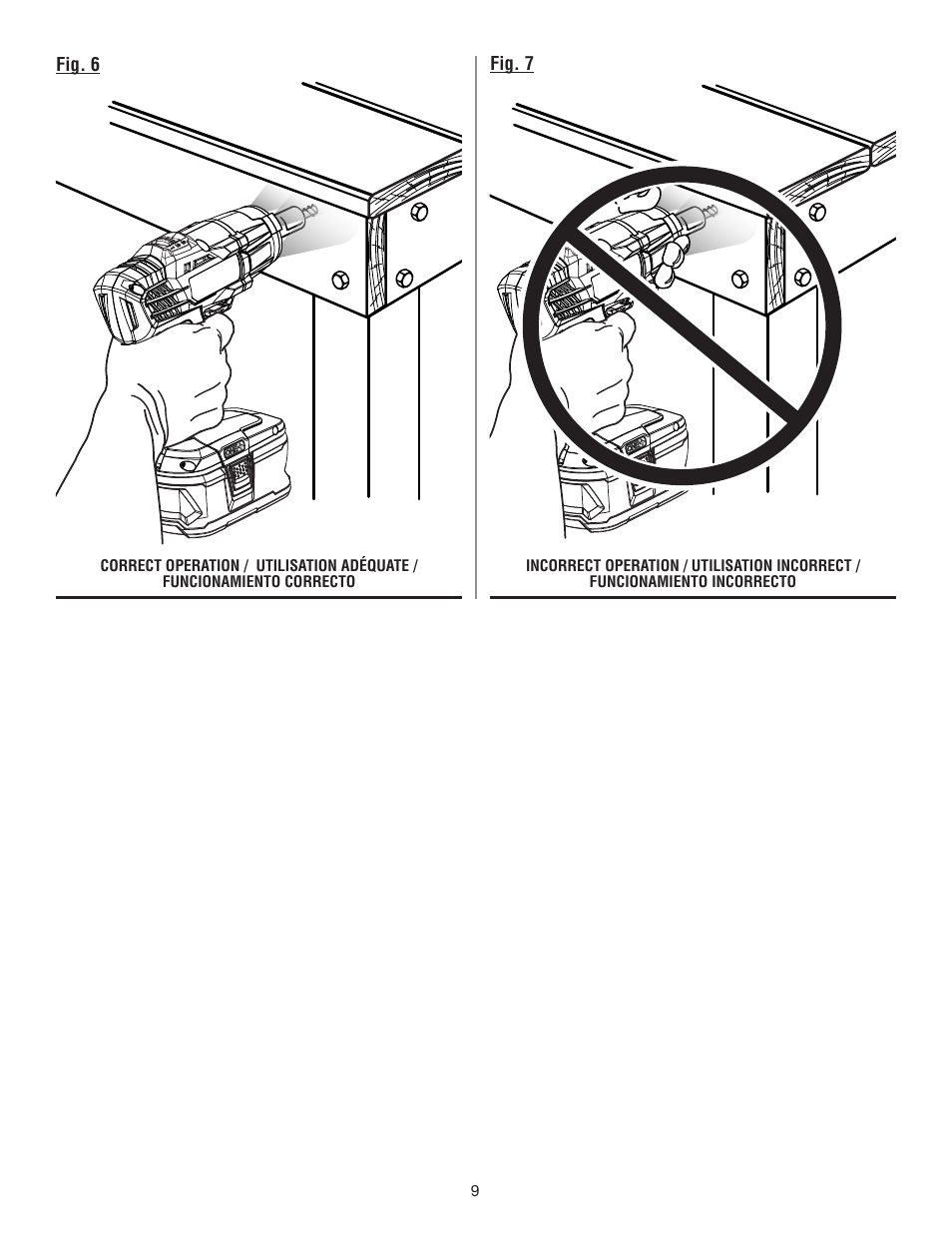 Fig. 6

CORRECT OPERATION / UTILISATION ADÉQUATE / FUNCIONAMIENTO CORRECTO

Fig. 7

INCORRECT OPERATION / UTILISATION INCORRECT / FUNCIONAMIENTO INCORRECTO

9