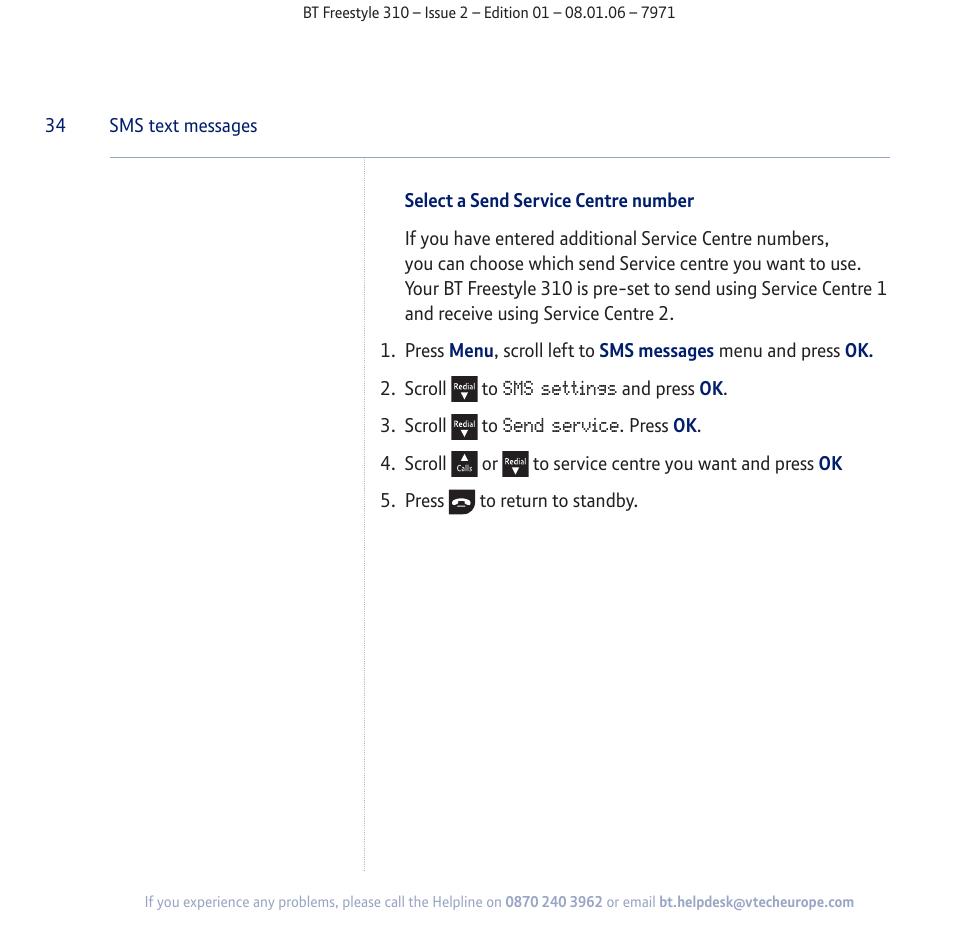 BT Freestyle 310 – Issue 2 – Edition 01 – 08.01.06 – 7971

34 SMS text messages

Select a Send Service Centre number

If you have entered additional Service Centre numbers, you can choose which send Service centre you want to use. Your BT Freestyle 310 is pre-set to send using Service Centre 1 and receive using Service Centre 2.

1. Press Menu, scroll left to SMS messages menu and press OK.

2. Scroll Redial to SMS settings and press OK.

3. Scroll Redial to Send service. Press OK.

4. Scroll Calls or Redial to service centre you want and press OK

5. Press to return to standby.

If you experience any problems, please call the Helpline on 0870 240 3962 or email bt.helpdesk@vtecheurope.com