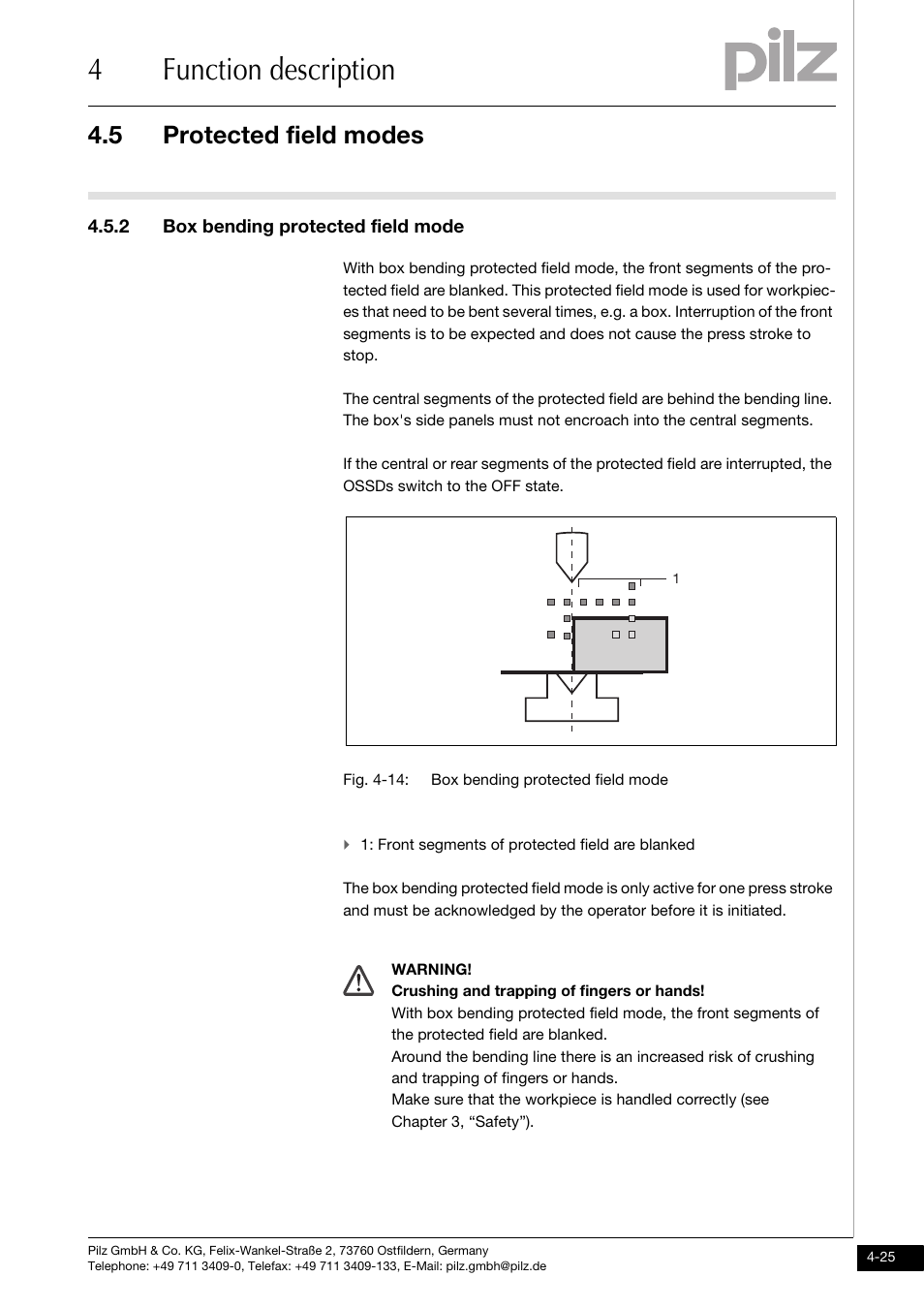 4 Function description

pilz

4.5 Protected field modes

4.5.2 Box bending protected field mode

With box bending protected field mode, the front segments of the protected field are blanked. This protected field mode is used for workpieces that need to be bent several times, e.g. a box. Interruption of the front segments is to be expected and does not cause the press stroke to stop.

The central segments of the protected field are behind the bending line. The box's side panels must not encroach into the central segments.

If the central or rear segments of the protected field are interrupted, the OSSDs switch to the OFF state.

1

Fig. 4-14: Box bending protected field mode

1: Front segments of protected field are blanked

The box bending protected field mode is only active for one press stroke and must be acknowledged by the operator before it is initiated.

WARNING!
Crushing and trapping of fingers or hands!
With box bending protected field mode, the front segments of the protected field are blanked.
Around the bending line there is an increased risk of crushing and trapping of fingers or hands.
Make sure that the workpiece is handled correctly (see Chapter 3, “Safety”).

Pilz GmbH & Co. KG, Felix-Wankel-Straße 2, 73760 Ostfildern, Germany
Telephone: +49 711 3409-0, Telefax: +49 711 3409-133, E-Mail: pilz.gmbh@pilz.de

4-25