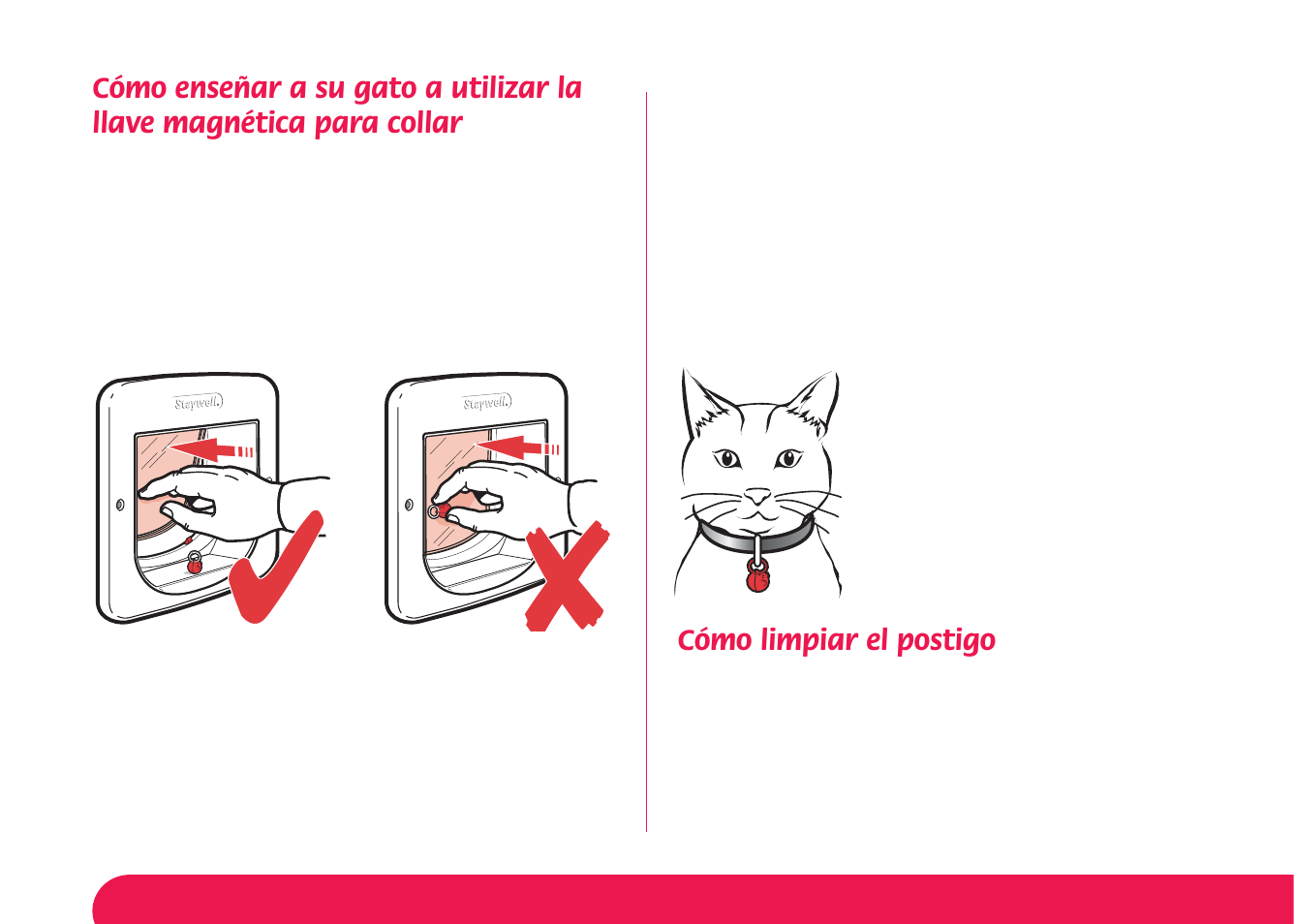 Cómo enseñar a su gato a utilizar la llave magnética para collar

Staywell.

Staywell.

Cómo limpiar el postigo