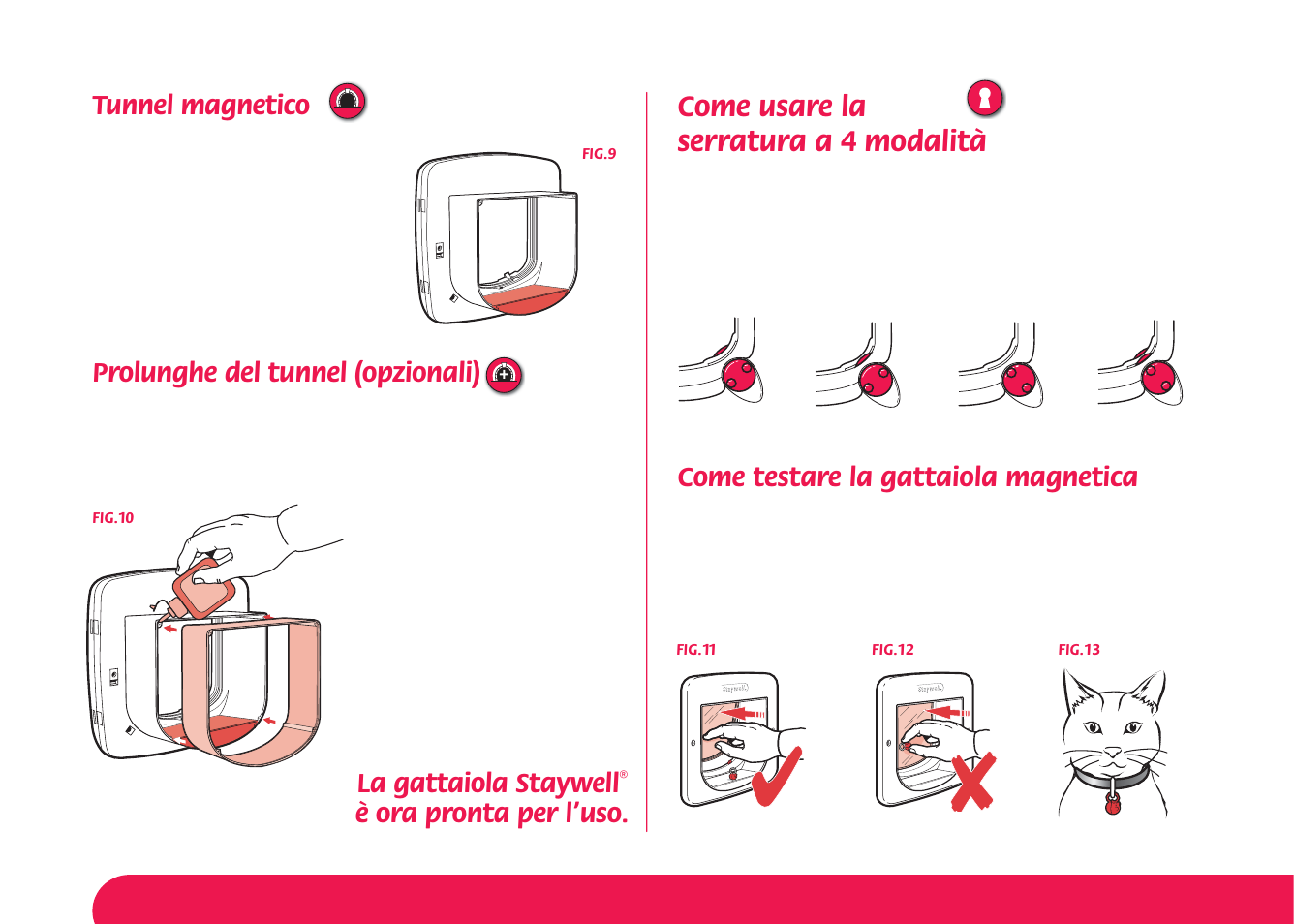 Tunnel magnetico

FIG.9

Prolunghe del tunnel (opzionali)

FIG.10

La gattaiola Staywell®
è ora pronta per l'uso.

Come usare la
serratura a 4 modalità

Come testare la gattaiola magnetica

FIG.11

Staywell

FIG.12

Staywell

FIG.13