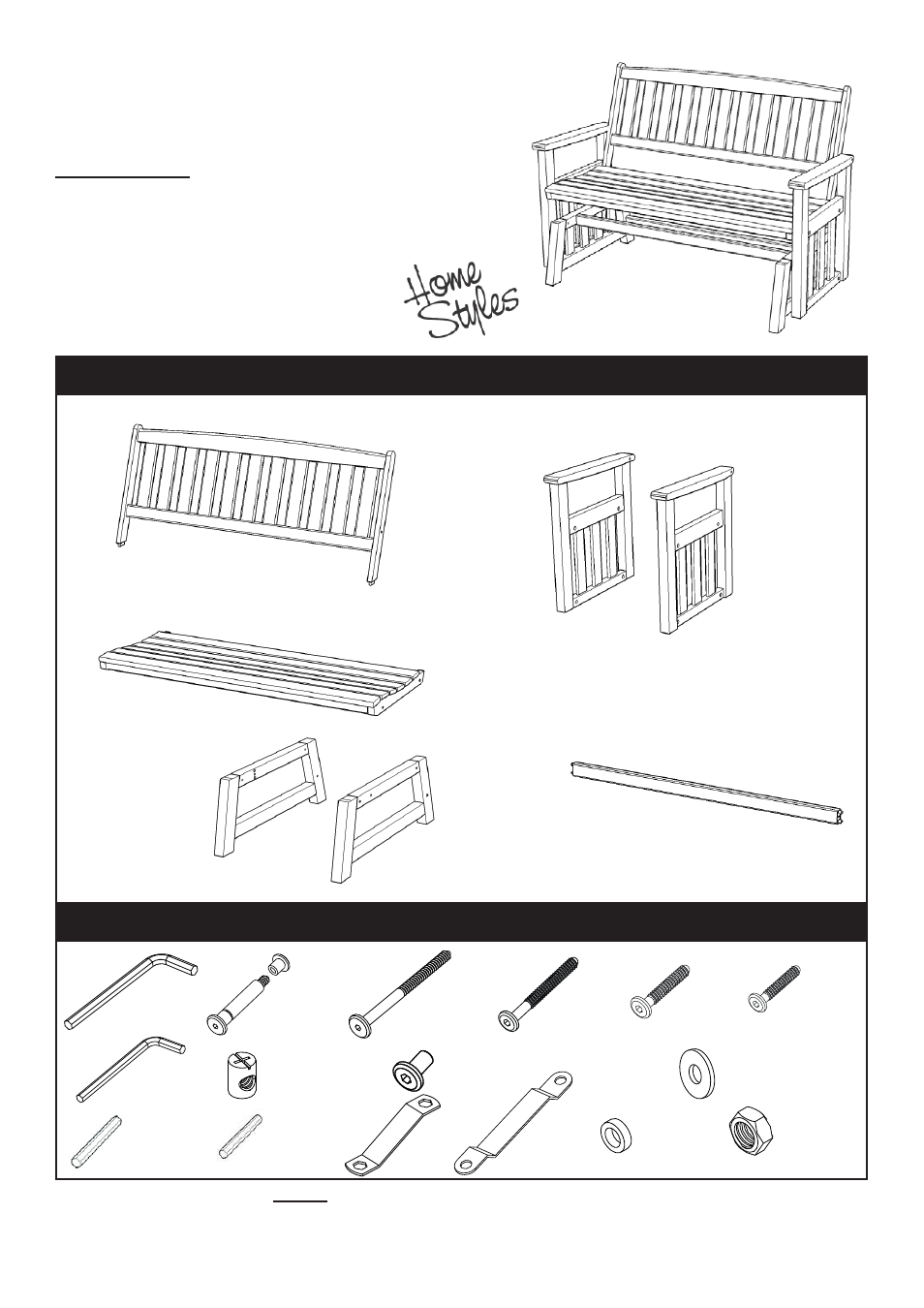 Home Styles