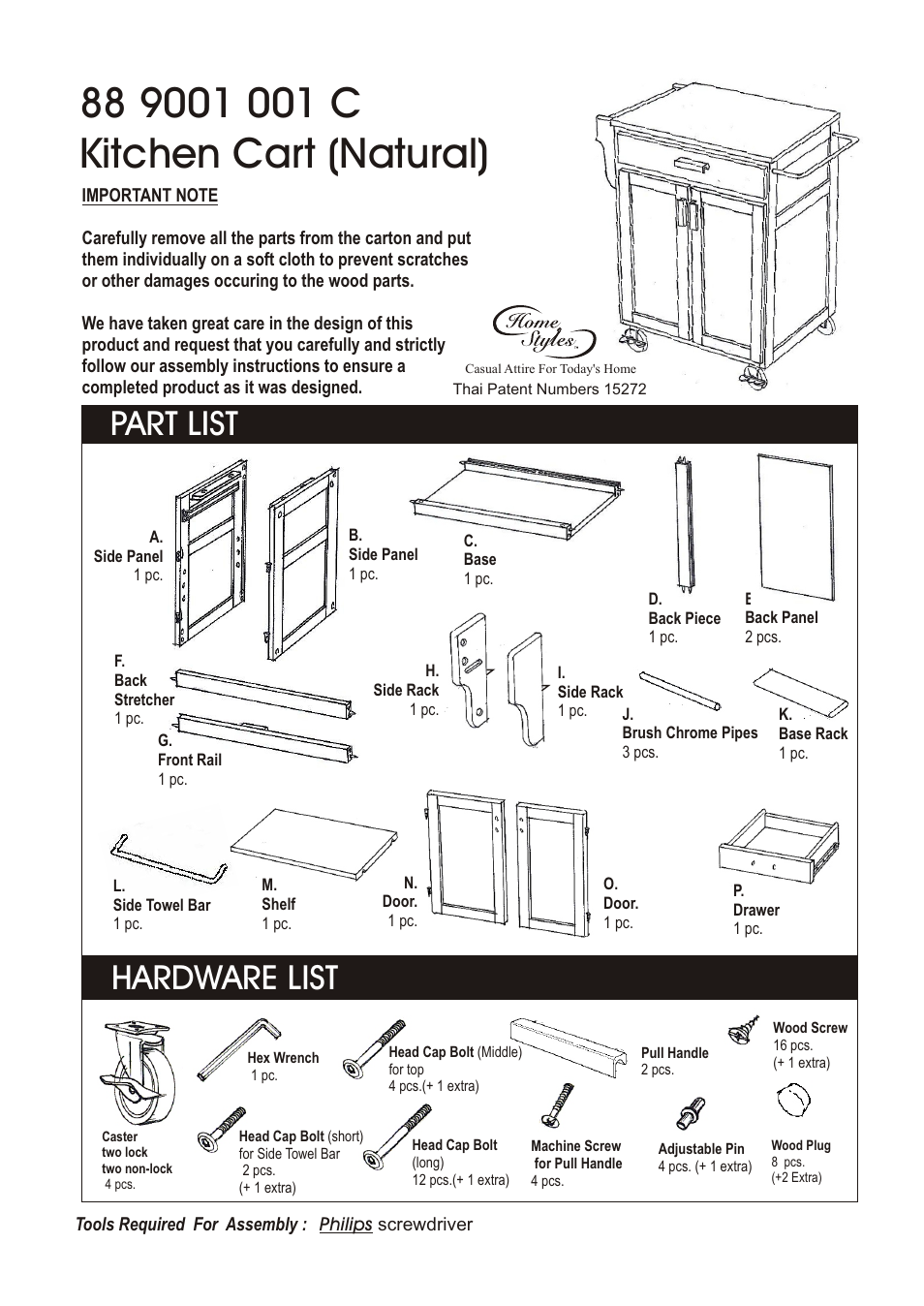 88 9001 001 C
Kitchen Cart (Natural)

IMPORTANT NOTE

Carefully remove all the parts from the carton and put them individually on a soft cloth to prevent scratches or other damages occuring to the wood parts.

We have taken great care in the design of this product and request that you carefully and strictly follow our assembly instructions to ensure a completed product as it was designed.

Home Styles
Casual Attire For Today's Home
Thai Patent Numbers 15272

PART LIST

A.
Side Panel
1 pc.

B.
Side Panel
1 pc.

C.
Base
1 pc.

D.
Back Piece
1 pc.

E
Back Panel
2 pcs.

F.
Back Stretcher
1 pc.

G.
Front Rail
1 pc.

H.
Side Rack
1 pc.

I.
Side Rack
1 pc.

J.
Brush Chrome Pipes
3 pcs.

K.
Base Rack
1 pc.

L.
Side Towel Bar
1 pc.

M.
Shelf
1 pc.

N.
Door.
1 pc.

O.
Door.
1 pc.

P.
Drawer
1 pc.

HARDWARE LIST

Caster
two lock
two non-lock
4 pcs.

Hex Wrench
1 pc.

Head Cap Bolt (short)
for Side Towel Bar
2 pcs.
(+ 1 extra)

Head Cap Bolt (Middle)
for top
4 pcs.(+ 1 extra)

Head Cap Bolt
(long)
12 pcs.(+ 1 extra)

Machine Screw
for Pull Handle
4 pcs.

Pull Handle
2 pcs.

Adjustable Pin
4 pcs. (+ 1 extra)

Wood Screw
16 pcs.
(+ 1 extra)

Wood Plug
8 pcs.
(+2 Extra)

Tools Required For Assembly : Philips screwdriver