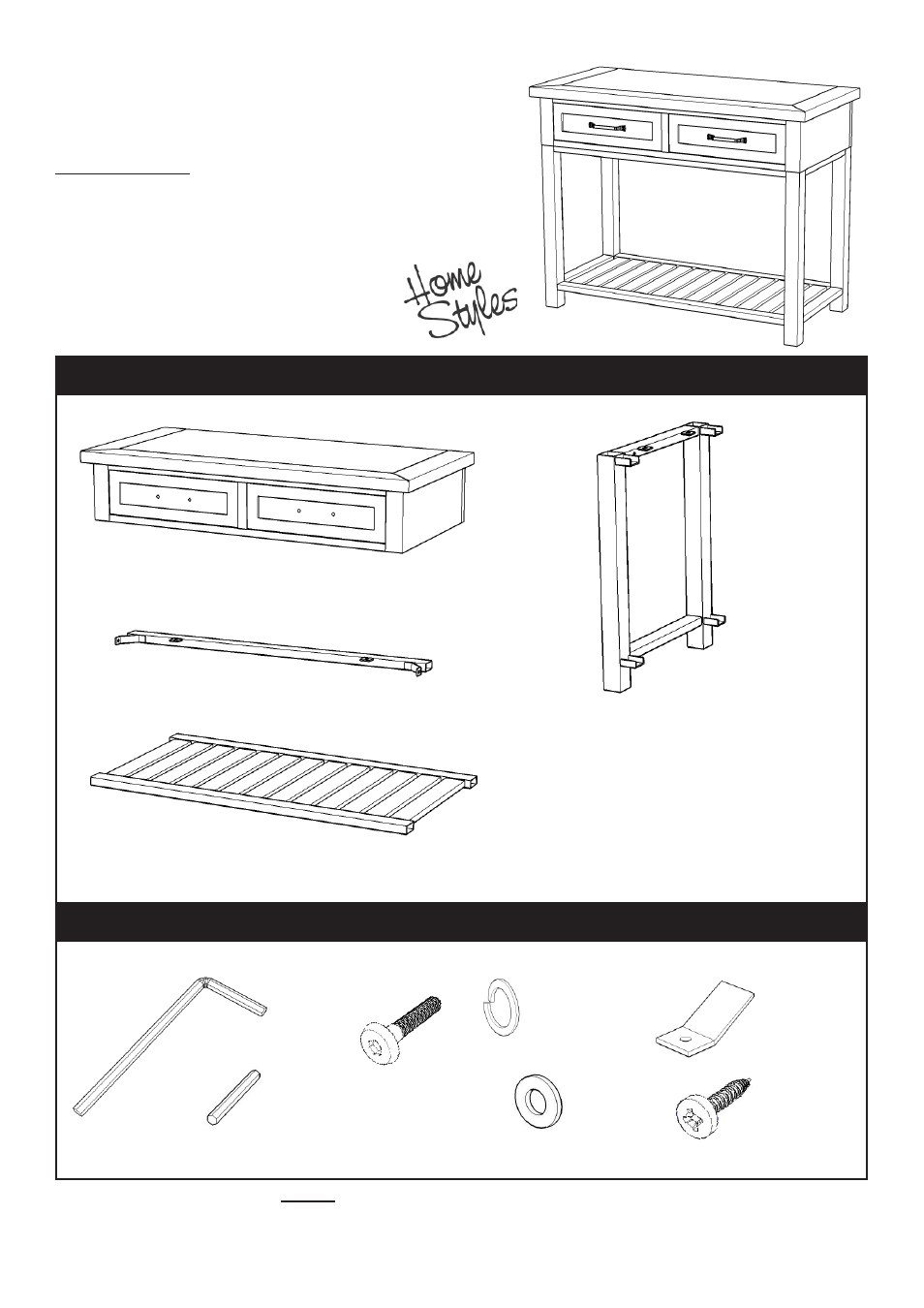 Home Styles