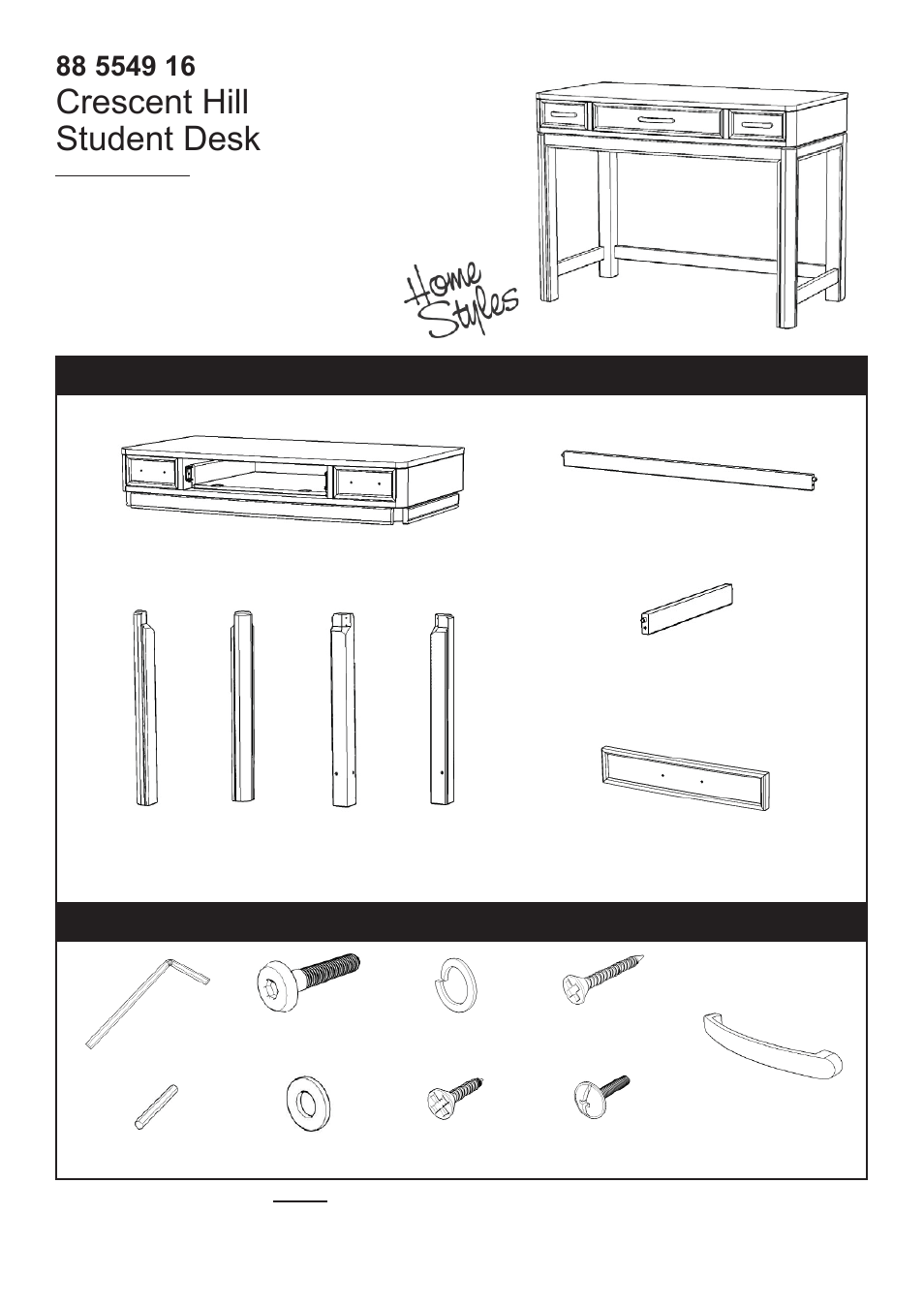 88 5549 16
Crescent Hill
Student Desk

Home Styles