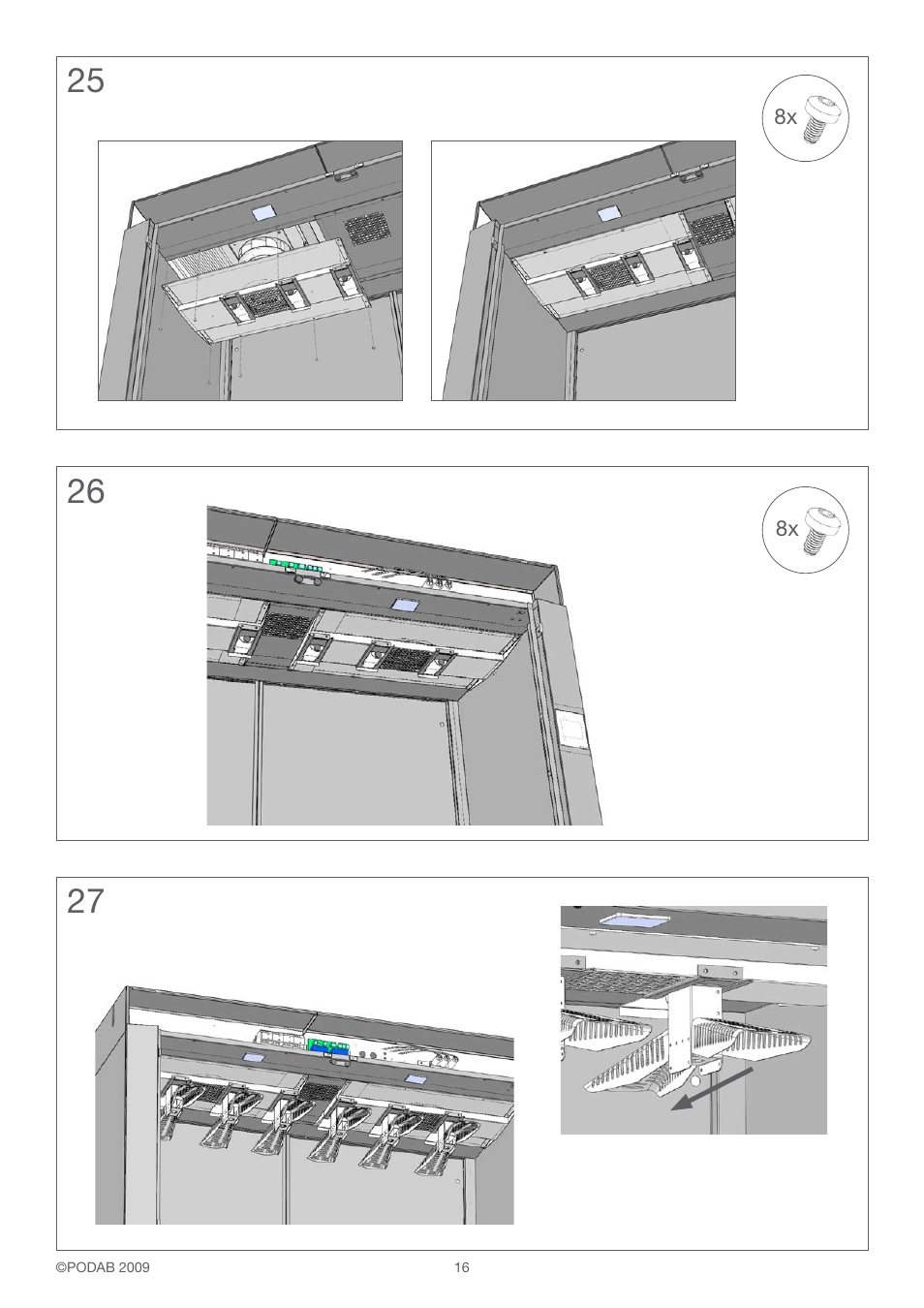 25

8x

26

8x

27

©PODAB 2009

16