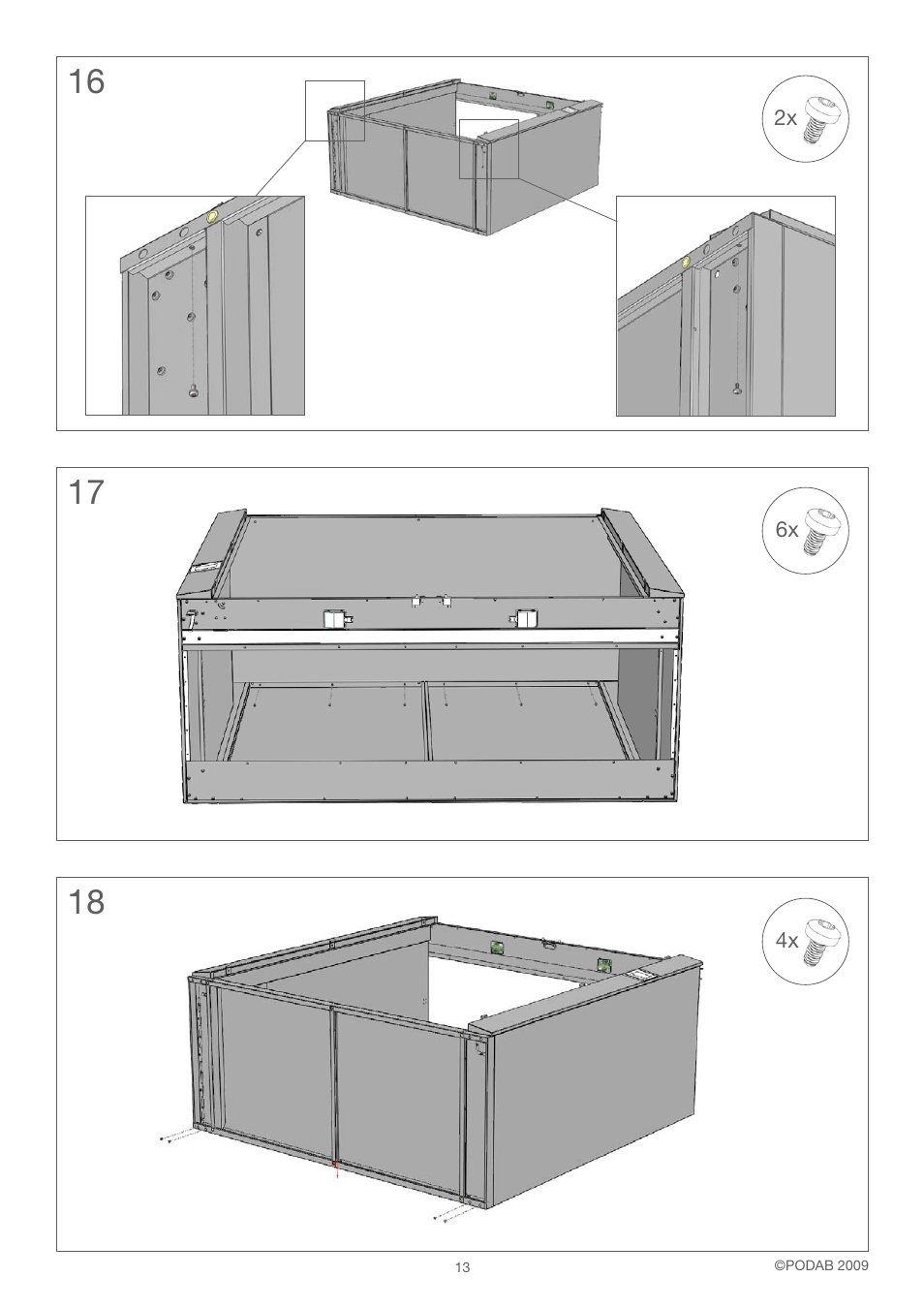 16

2x

17

6x

18

4x

13

©PODAB 2009