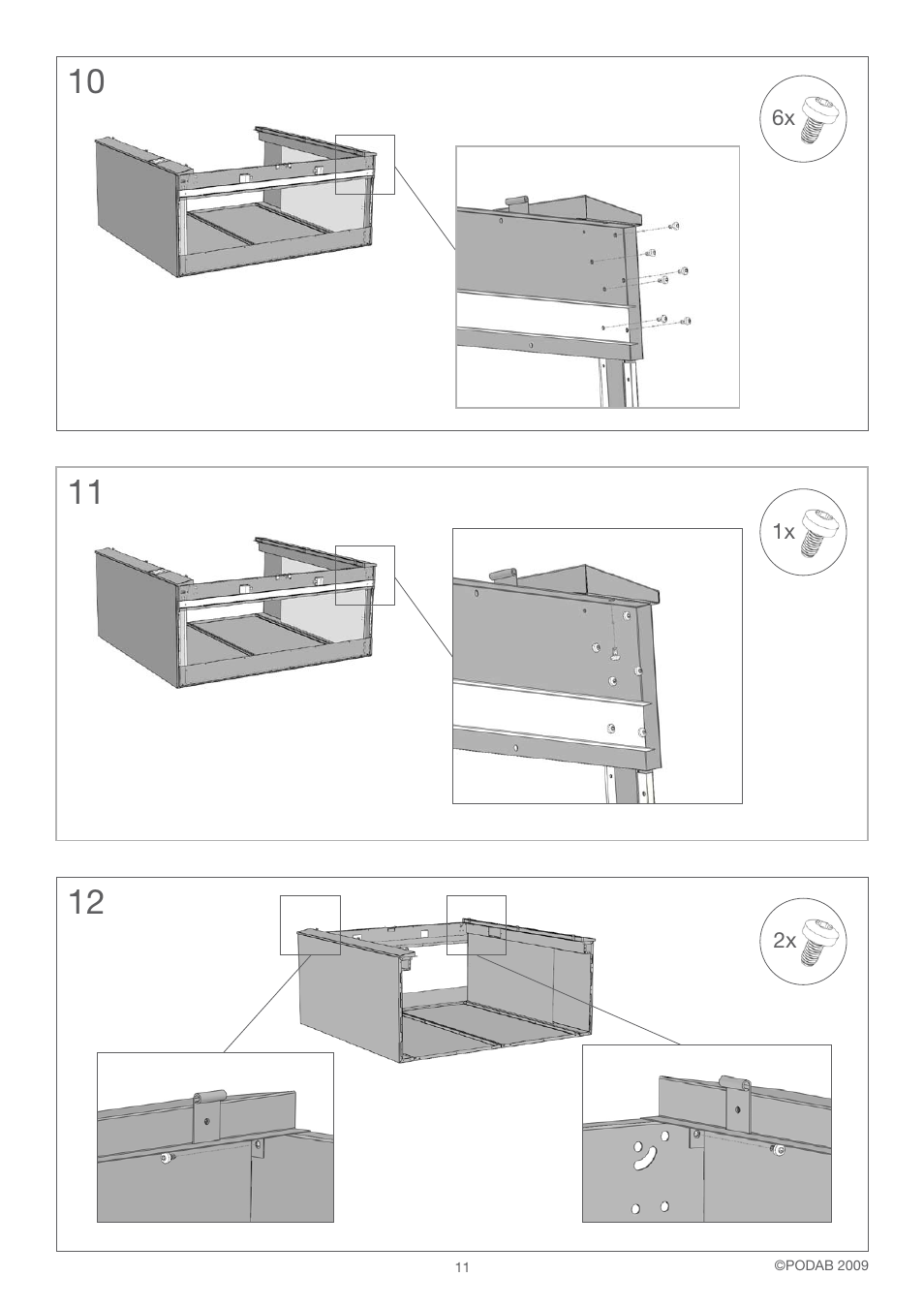 10

6x

11

1x

12

2x

11

©PODAB 2009