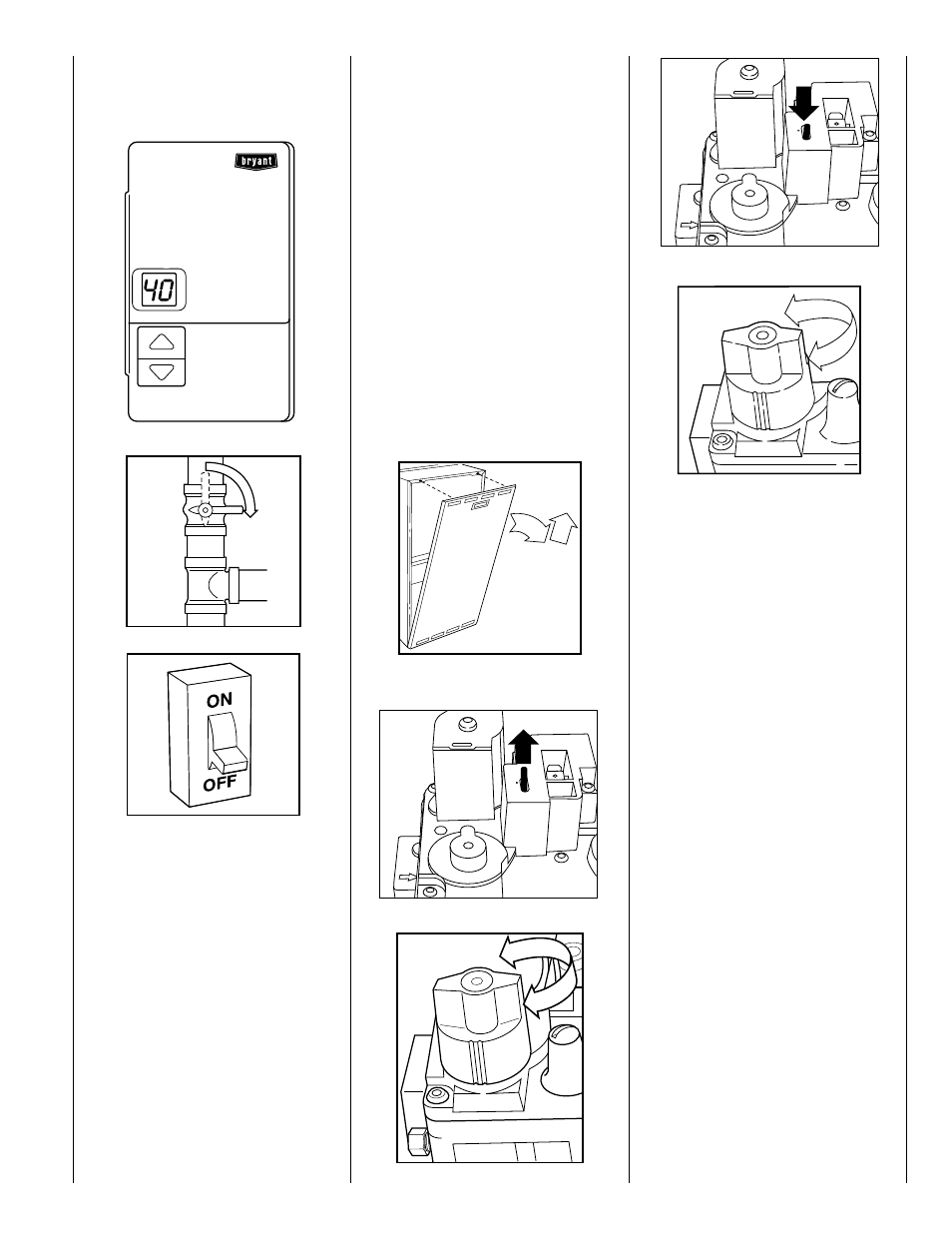 bryant

40

ON

OFF