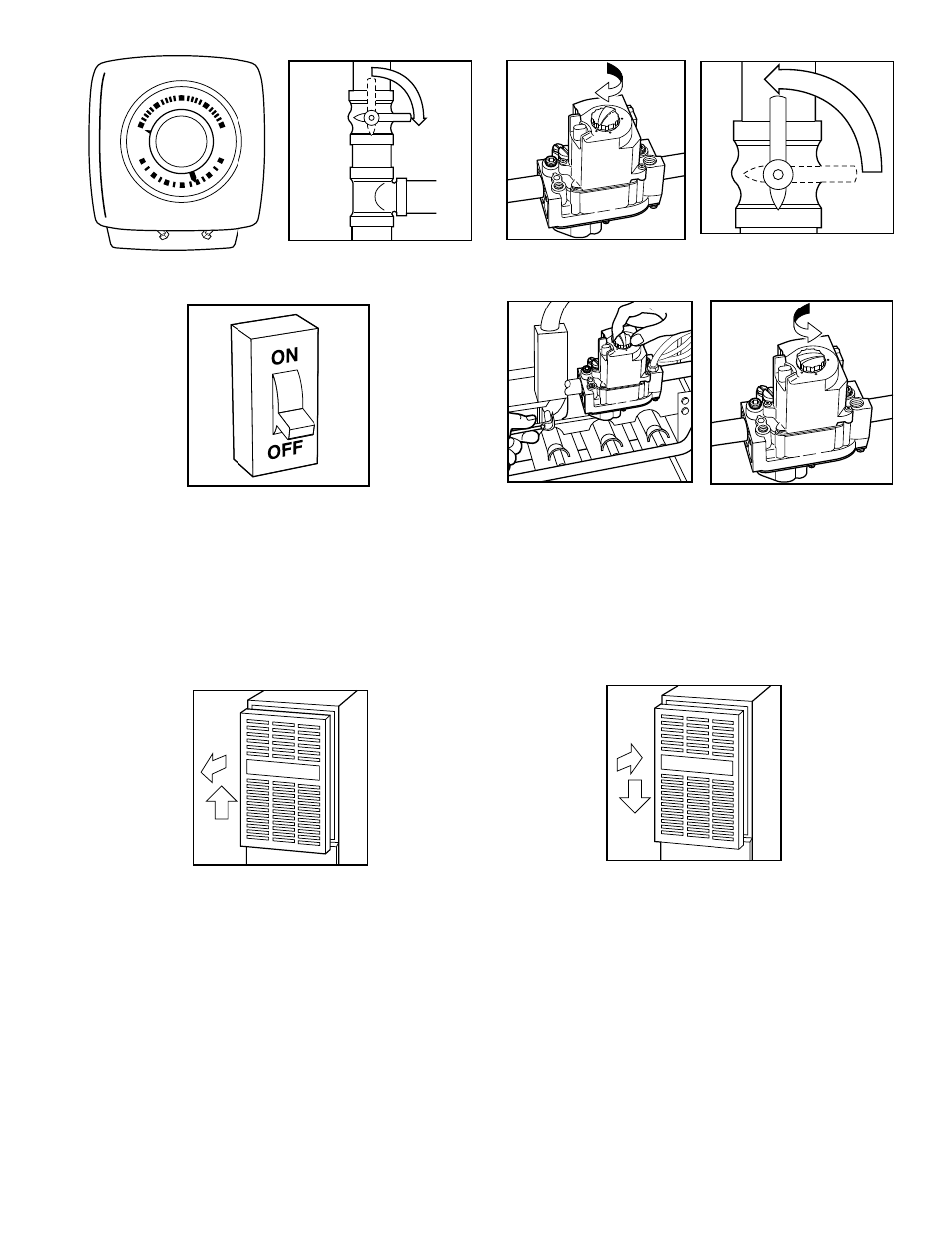 ON
OFF