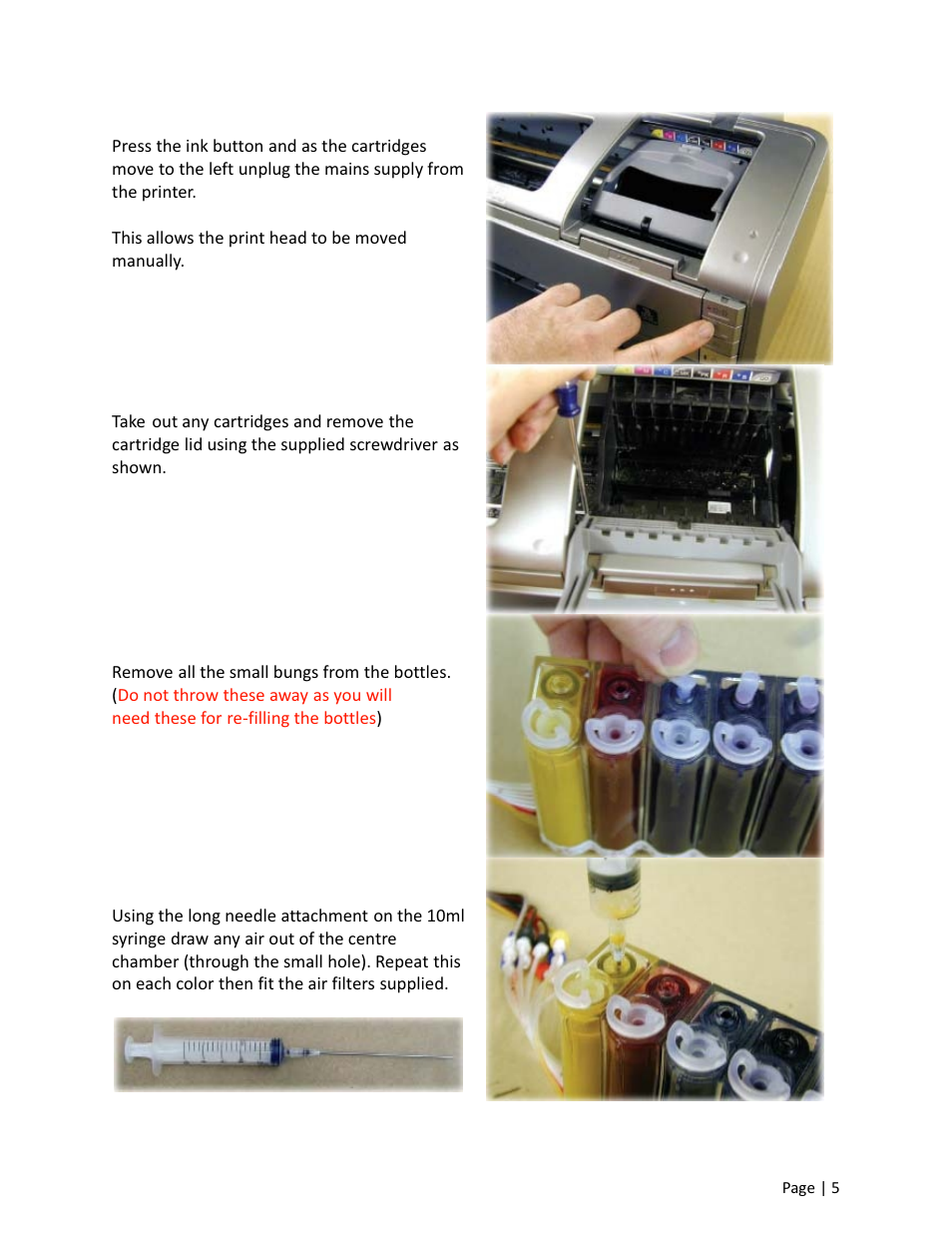 Press the ink button and as the cartridges move to the left unplug the mains supply from the printer.

This allows the print head to be moved manually.

Take out any cartridges and remove the cartridge lid using the supplied screwdriver as shown.

Remove all the small bungs from the bottles. (Do not throw these away as you will need these for re-filling the bottles)

Using the long needle attachment on the 10ml syringe draw any air out of the centre chamber (through the small hole). Repeat this on each color then fit the air filters supplied.

Page | 5