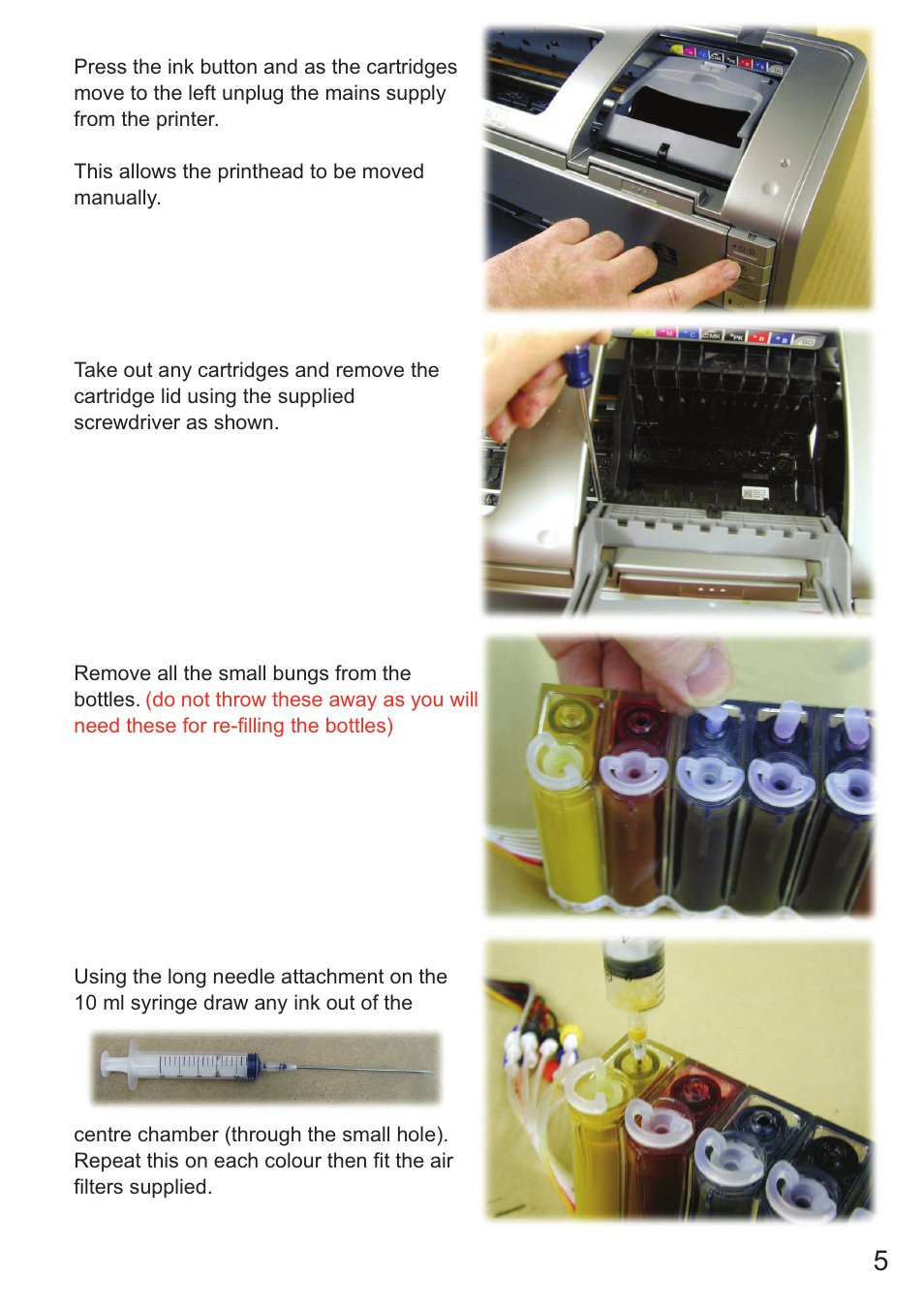 Press the ink button and as the cartridges move to the left unplug the mains supply from the printer.

This allows the printhead to be moved manually.

Take out any cartridges and remove the cartridge lid using the supplied screwdriver as shown.

Remove all the small bungs from the bottles. (do not throw these away as you will need these for re-filling the bottles)

Using the long needle attachment on the 10 ml syringe draw any ink out of the

centre chamber (through the small hole). Repeat this on each colour then fit the air filters supplied.

5