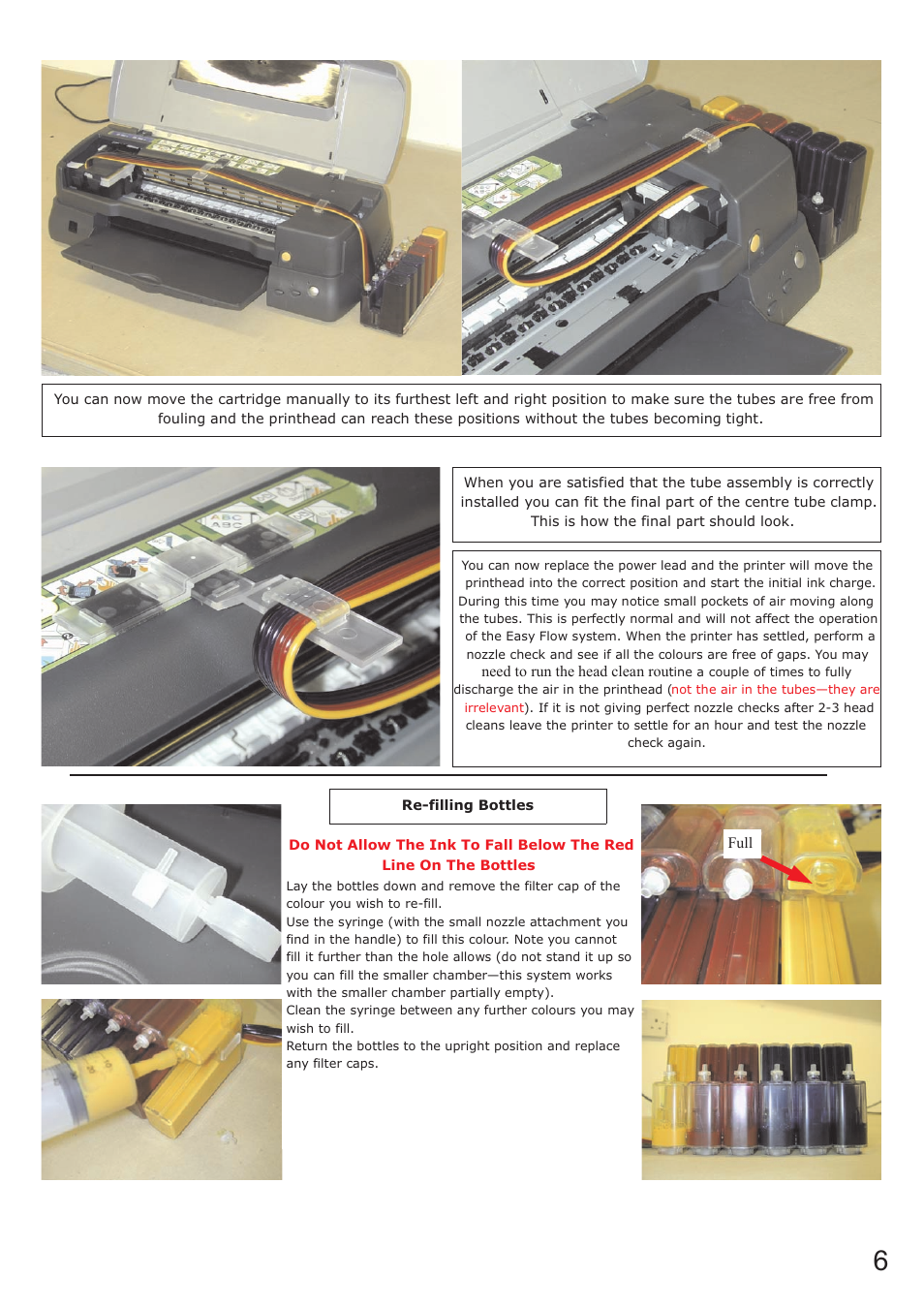 You can now move the cartridge manually to its furthest left and right position to make sure the tubes are free from fouling and the printhead can reach these positions without the tubes becoming tight.

When you are satisfied that the tube assembly is correctly installed you can fit the final part of the centre tube clamp. This is how the final part should look.

You can now replace the power lead and the printer will move the printhead into the correct position and start the initial ink charge. During this time you may notice small pockets of air moving along the tubes. This is perfectly normal and will not affect the operation of the Easy Flow system. When the printer has settled, perform a nozzle check and see if all the colours are free of gaps. You may need to run the head clean routine a couple of times to fully discharge the air in the printhead (not the air in the tubes—they are irrelevant). If it is not giving perfect nozzle checks after 2-3 head cleans leave the printer to settle for an hour and test the nozzle check again.

Re-filling Bottles

Do Not Allow The Ink To Fall Below The Red Line On The Bottles

Lay the bottles down and remove the filter cap of the colour you wish to re-fill.
Use the syringe (with the small nozzle attachment you find in the handle) to fill this colour. Note you cannot fill it further than the hole allows (do not stand it up so you can fill the smaller chamber—this system works with the smaller chamber partially empty).
Clean the syringe between any further colours you may wish to fill.
Return the bottles to the upright position and replace any filter caps.

Full

6