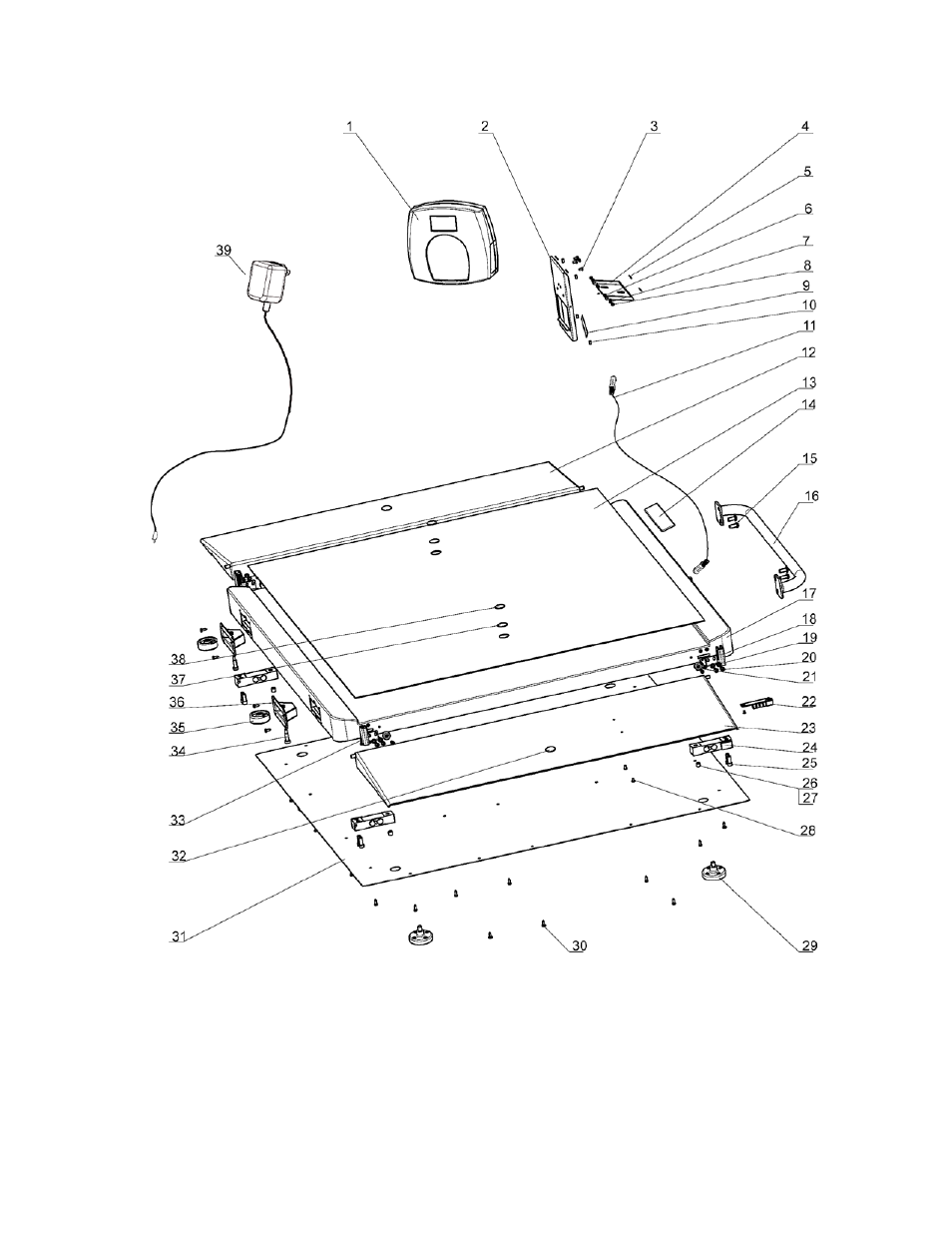 1
2
3
4
5
6
7
8
9
10
11
12
13
14
15
16
17
18
19
20
21
22
23
24
25
26
27
28
29
30
31
32
33
34
35
36
37
38
39