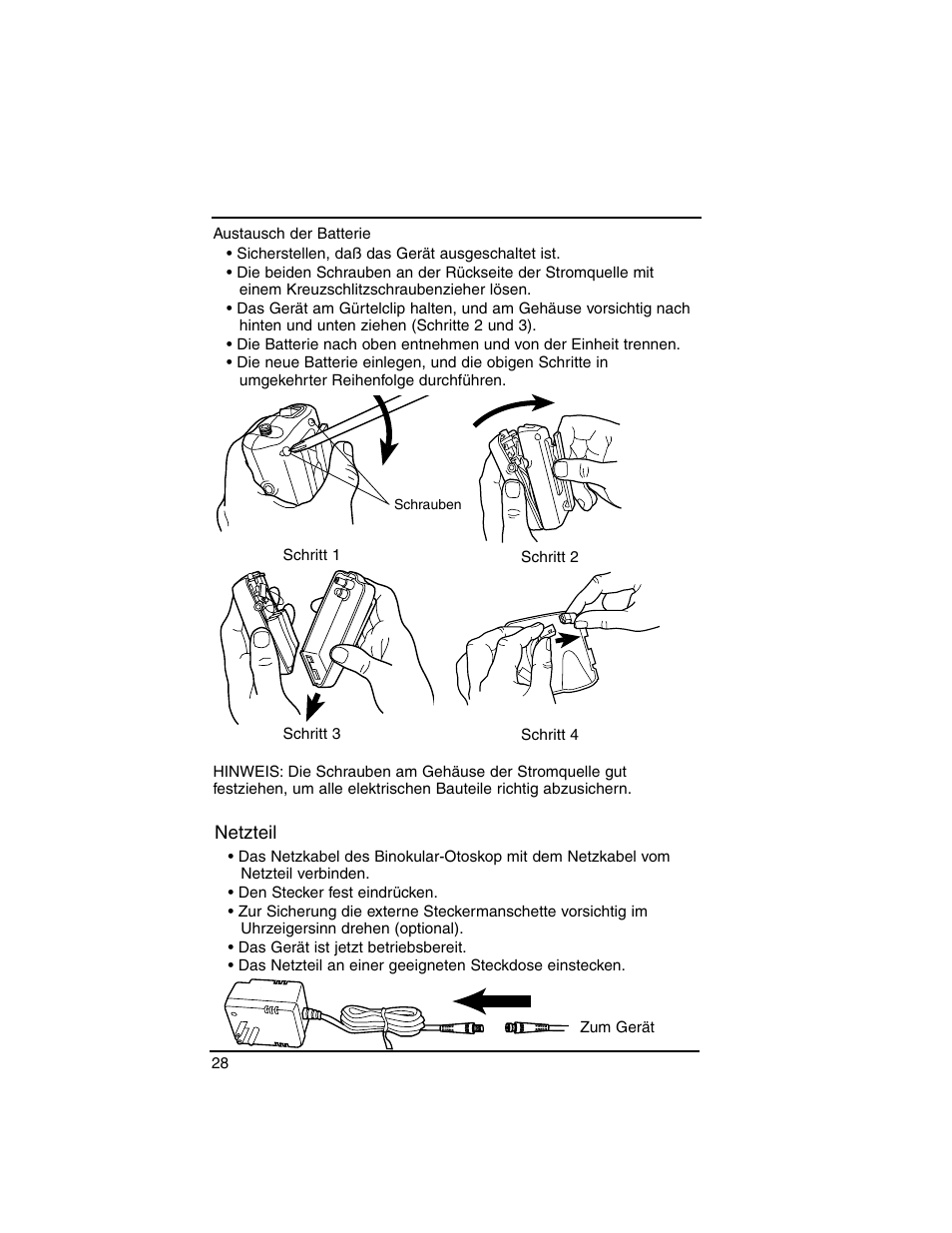 Austausch der Batterie

• Sicherstellen, daß das Gerät ausgeschaltet ist.
• Die beiden Schrauben an der Rückseite der Stromquelle mit einem Kreuzschlitzschraubenzieher lösen.
• Das Gerät am Gürtelclip halten, und am Gehäuse vorsichtig nach hinten und unten ziehen (Schritte 2 und 3).
• Die Batterie nach oben entnehmen und von der Einheit trennen.
• Die neue Batterie einlegen, und die obigen Schritte in umgekehrter Reihenfolge durchführen.

Schrauben

Schritt 1

Schritt 2

Schritt 3

Schritt 4

HINWEIS: Die Schrauben am Gehäuse der Stromquelle gut festziehen, um alle elektrischen Bauteile richtig abzusichern.

Netzteil

• Das Netzkabel des Binokular-Otoskop mit dem Netzkabel vom Netzteil verbinden.
• Den Stecker fest eindrücken.
• Zur Sicherung die externe Steckermanschette vorsichtig im Uhrzeigersinn drehen (optional).
• Das Gerät ist jetzt betriebsbereit.
• Das Netzteil an einer geeigneten Steckdose einstecken.

Zum Gerät

28