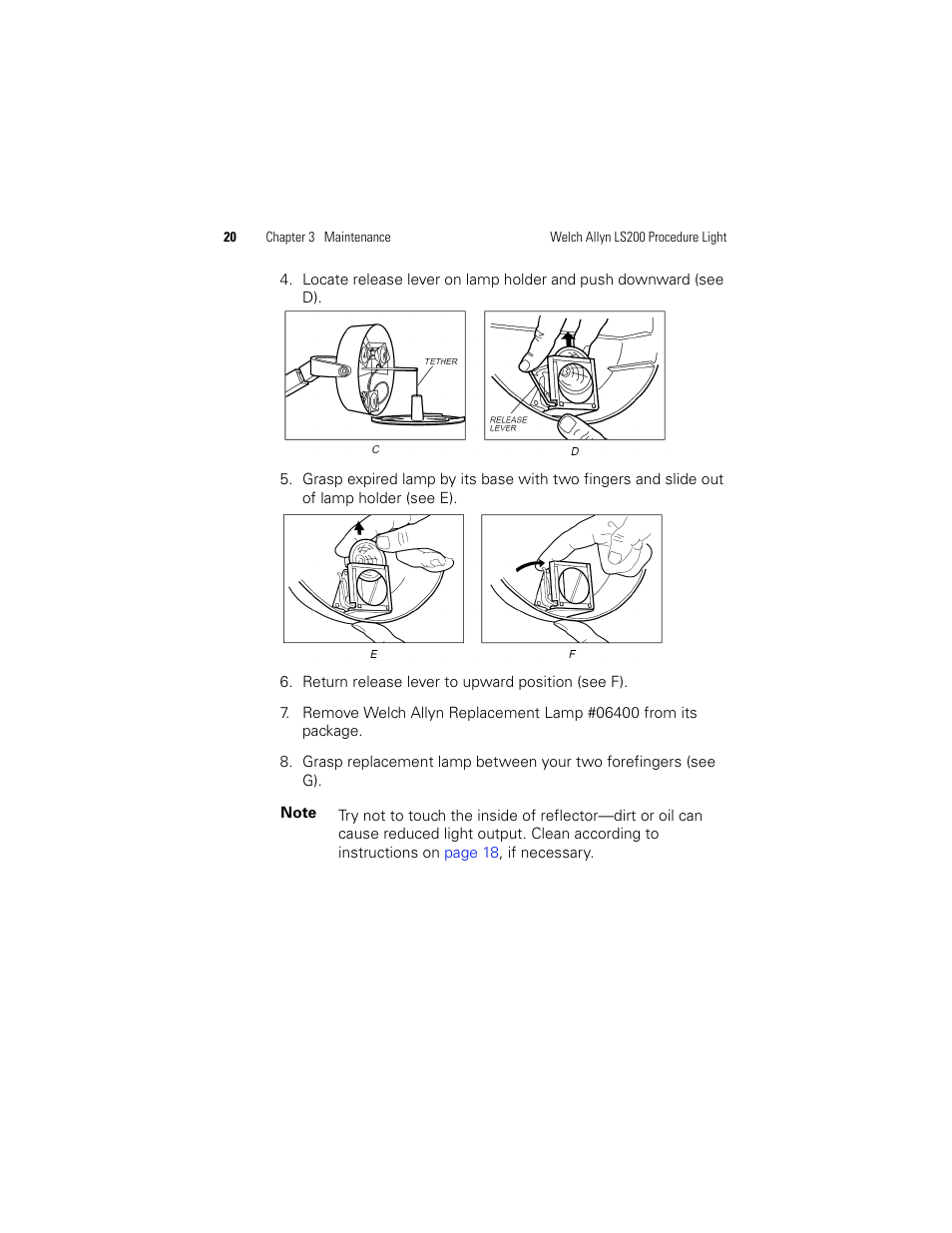 20 Chapter 3 Maintenance Welch Allyn LS200 Procedure Light

4. Locate release lever on lamp holder and push downward (see D).

TETHER

C

RELEASE LEVER

D

5. Grasp expired lamp by its base with two fingers and slide out of lamp holder (see E).

E

F

6. Return release lever to upward position (see F).

7. Remove Welch Allyn Replacement Lamp #06400 from its package.

8. Grasp replacement lamp between your two forefingers (see G).

Note Try not to touch the inside of reflector—dirt or oil can cause reduced light output. Clean according to instructions on page 18, if necessary.