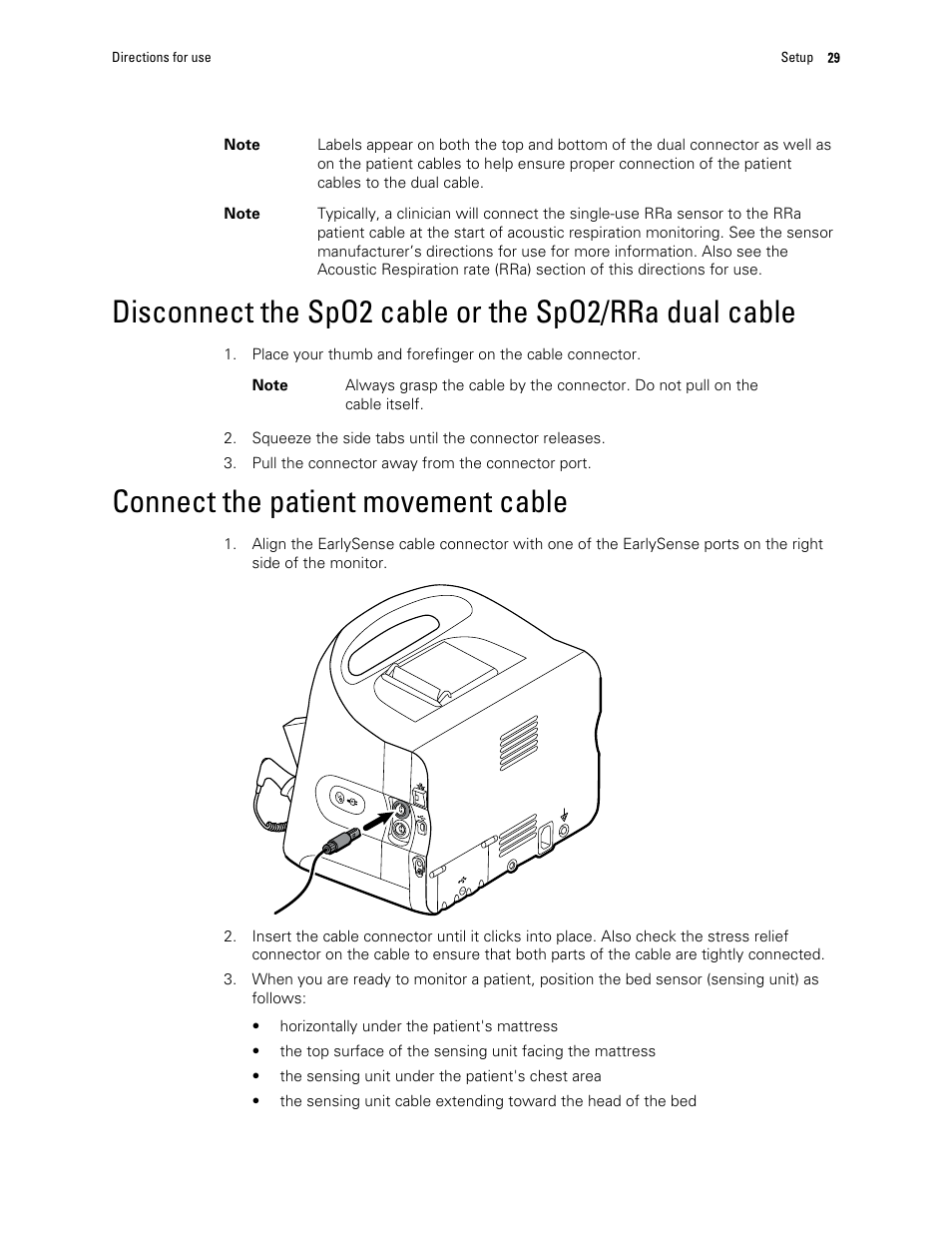 Directions for use

Setup 29

Note Labels appear on both the top and bottom of the dual connector as well as on the patient cables to help ensure proper connection of the patient cables to the dual cable.

Note Typically, a clinician will connect the single-use RRa sensor to the RRa patient cable at the start of acoustic respiration monitoring. See the sensor manufacturer's directions for use for more information. Also see the Acoustic Respiration rate (RRa) section of this directions for use.

Disconnect the SpO2 cable or the SpO2/RRa dual cable

1. Place your thumb and forefinger on the cable connector.

Note Always grasp the cable by the connector. Do not pull on the cable itself.

2. Squeeze the side tabs until the connector releases.
3. Pull the connector away from the connector port.

Connect the patient movement cable

1. Align the EarlySense cable connector with one of the EarlySense ports on the right side of the monitor.

2. Insert the cable connector until it clicks into place. Also check the stress relief connector on the cable to ensure that both parts of the cable are tightly connected.
3. When you are ready to monitor a patient, position the bed sensor (sensing unit) as follows:

• horizontally under the patient's mattress
• the top surface of the sensing unit facing the mattress
• the sensing unit under the patient's chest area
• the sensing unit cable extending toward the head of the bed