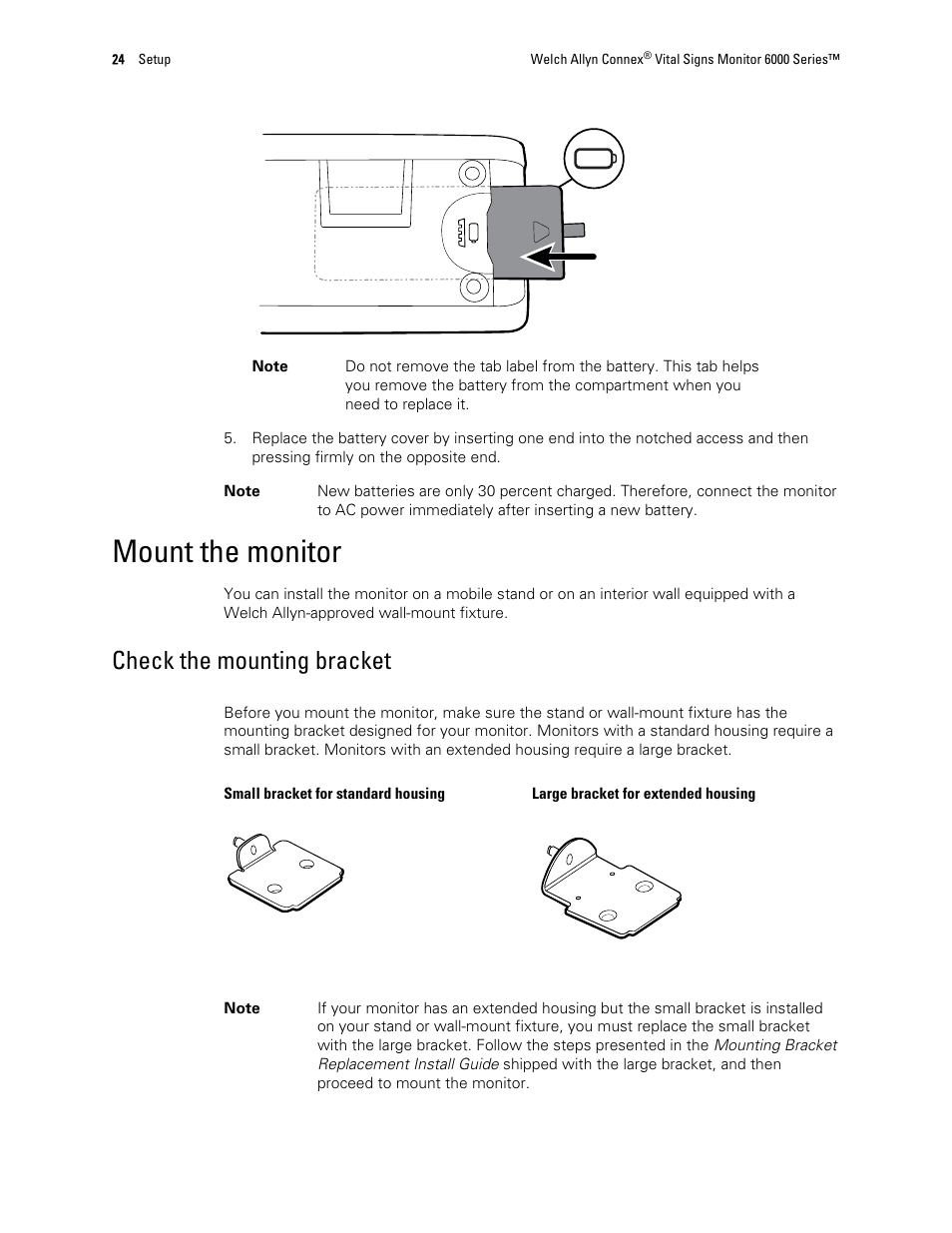 24 Setup

Welch Allyn Connex® Vital Signs Monitor 6000 Series™

Note Do not remove the tab label from the battery. This tab helps you remove the battery from the compartment when you need to replace it.

5. Replace the battery cover by inserting one end into the notched access and then pressing firmly on the opposite end.

Note New batteries are only 30 percent charged. Therefore, connect the monitor to AC power immediately after inserting a new battery.

Mount the monitor

You can install the monitor on a mobile stand or on an interior wall equipped with a Welch Allyn-approved wall-mount fixture.

Check the mounting bracket

Before you mount the monitor, make sure the stand or wall-mount fixture has the mounting bracket designed for your monitor. Monitors with a standard housing require a small bracket. Monitors with an extended housing require a large bracket.

Small bracket for standard housing

Large bracket for extended housing

Note If your monitor has an extended housing but the small bracket is installed on your stand or wall-mount fixture, you must replace the small bracket with the large bracket. Follow the steps presented in the Mounting Bracket Replacement Install Guide shipped with the large bracket, and then proceed to mount the monitor.