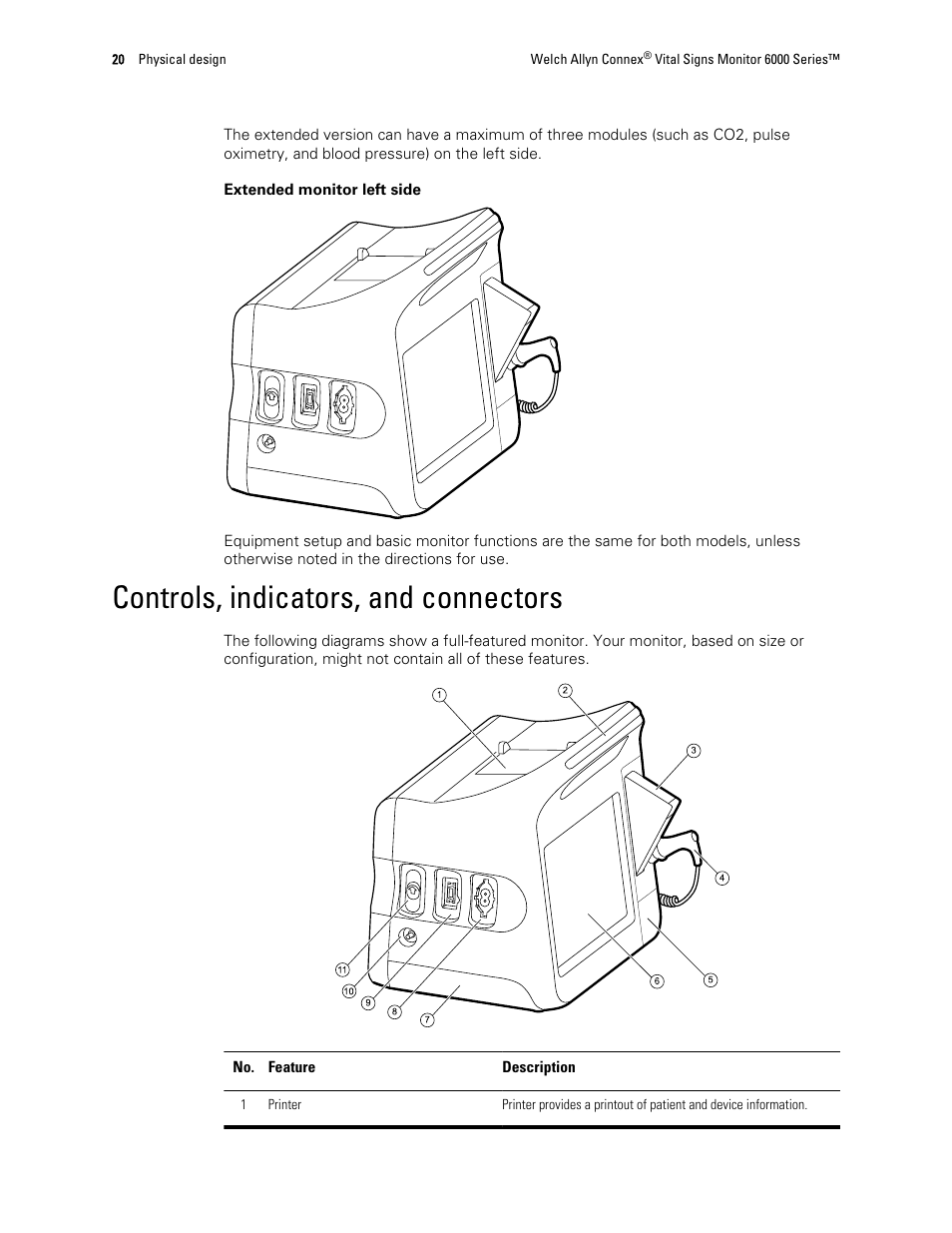 20 Physical design Welch Allyn Connex® Vital Signs Monitor 6000 Series™

The extended version can have a maximum of three modules (such as CO2, pulse oximetry, and blood pressure) on the left side.

**Extended monitor left side**

Equipment setup and basic monitor functions are the same for both models, unless otherwise noted in the directions for use.

Controls, indicators, and connectors

The following diagrams show a full-featured monitor. Your monitor, based on size or configuration, might not contain all of these features.

1 2 3 4 5 6 7 8 9 10 11

| No. | Feature | Description |
|---|---|---|
| 1 | Printer | Printer provides a printout of patient and device information. |