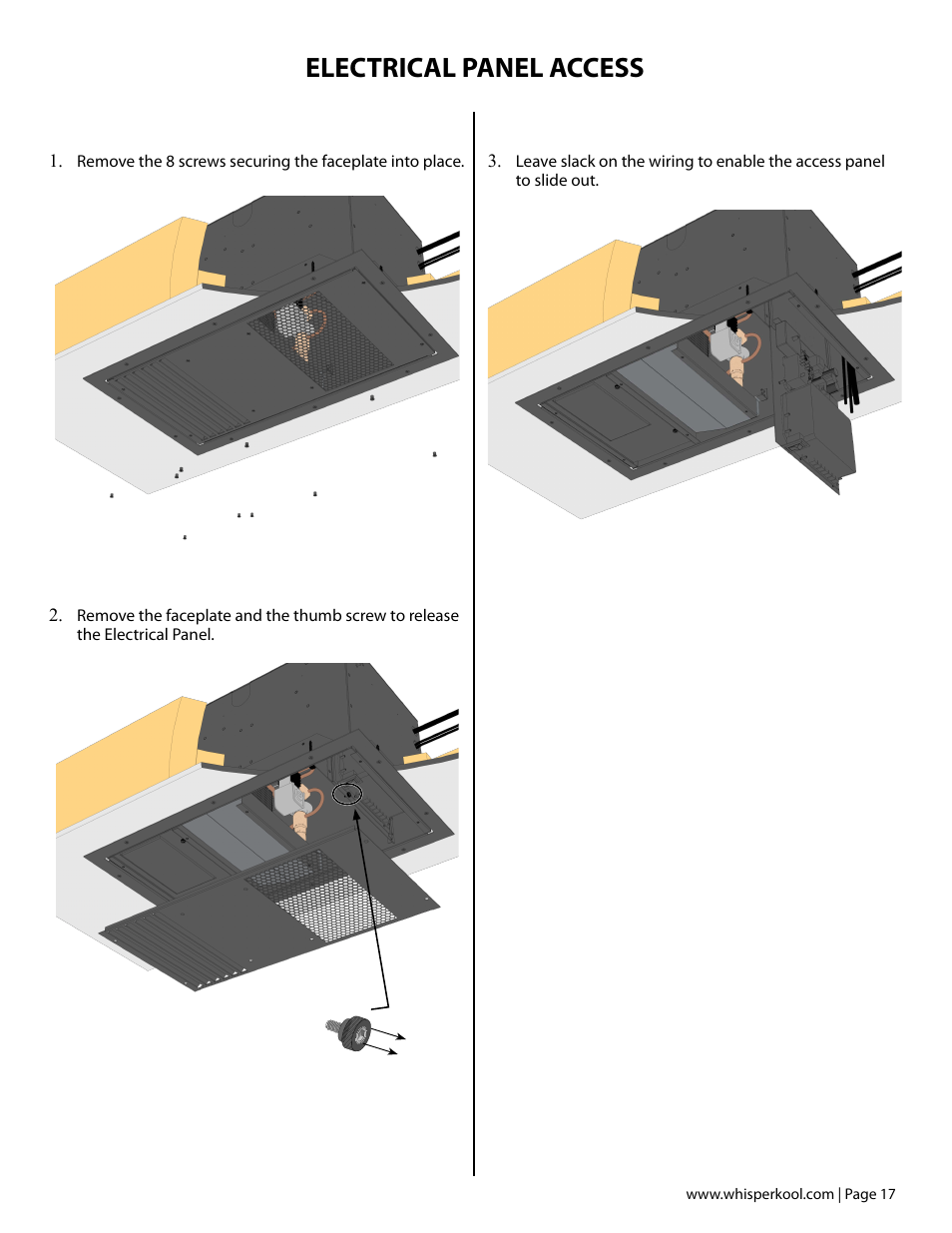 ELECTRICAL PANEL ACCESS

1. Remove the 8 screws securing the faceplate into place.

2. Remove the faceplate and the thumb screw to release the Electrical Panel.

3. Leave slack on the wiring to enable the access panel to slide out.

www.whisperkool.com | Page 17