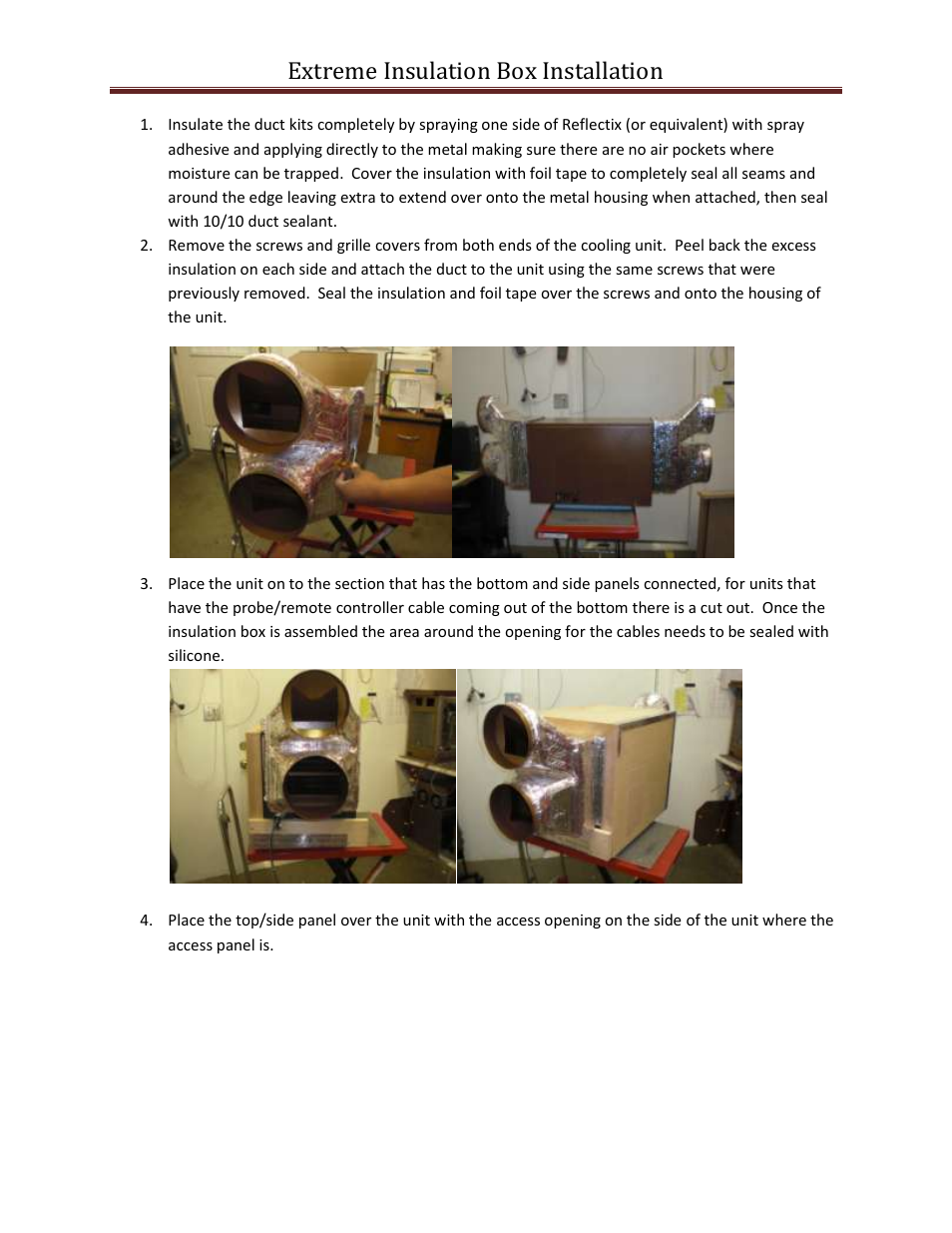 Extreme Insulation Box Installation

1. Insulate the duct kits completely by spraying one side of Reflectix (or equivalent) with spray adhesive and applying directly to the metal making sure there are no air pockets where moisture can be trapped. Cover the insulation with foil tape to completely seal all seams and around the edge leaving extra to extend over onto the metal housing when attached, then seal with 10/10 duct sealant.

2. Remove the screws and grille covers from both ends of the cooling unit. Peel back the excess insulation on each side and attach the duct to the unit using the same screws that were previously removed. Seal the insulation and foil tape over the screws and onto the housing of the unit.

3. Place the unit on to the section that has the bottom and side panels connected, for units that have the probe/remote controller cable coming out of the bottom there is a cut out. Once the insulation box is assembled the area around the opening for the cables needs to be sealed with silicone.

4. Place the top/side panel over the unit with the access opening on the side of the unit where the access panel is.