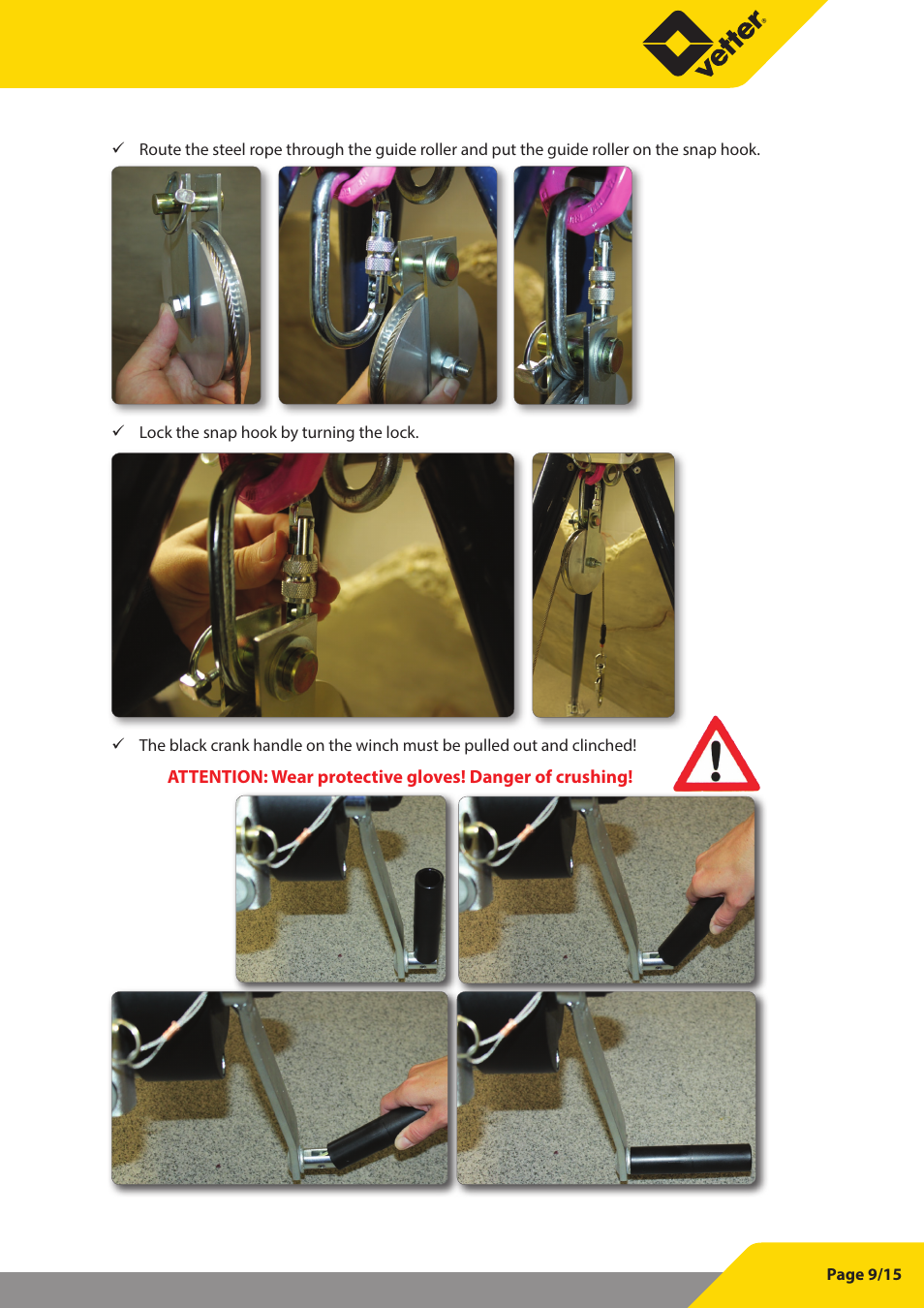 vetter®

✓ Route the steel rope through the guide roller and put the guide roller on the snap hook.

✓ Lock the snap hook by turning the lock.

✓ The black crank handle on the winch must be pulled out and clinched!

ATTENTION: Wear protective gloves! Danger of crushing!

Page 9/15