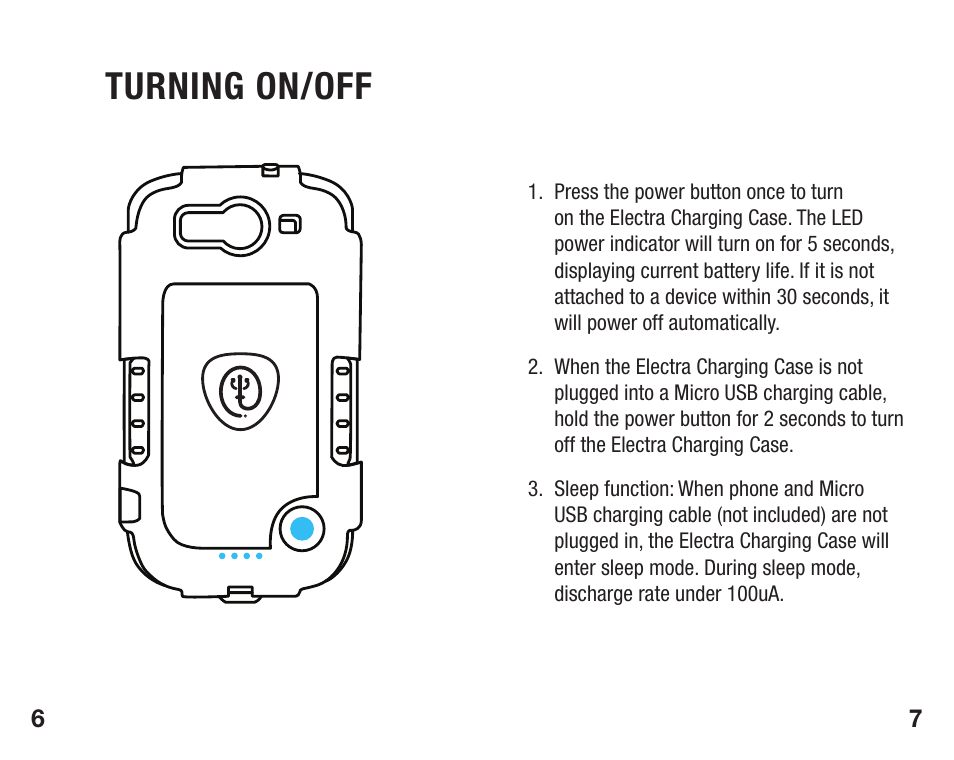 TURNING ON/OFF

1. Press the power button once to turn on the Electra Charging Case. The LED power indicator will turn on for 5 seconds, displaying current battery life. If it is not attached to a device within 30 seconds, it will power off automatically.

2. When the Electra Charging Case is not plugged into a Micro USB charging cable, hold the power button for 2 seconds to turn off the Electra Charging Case.

3. Sleep function: When phone and Micro USB charging cable (not included) are not plugged in, the Electra Charging Case will enter sleep mode. During sleep mode, discharge rate under 100uA.

6

7